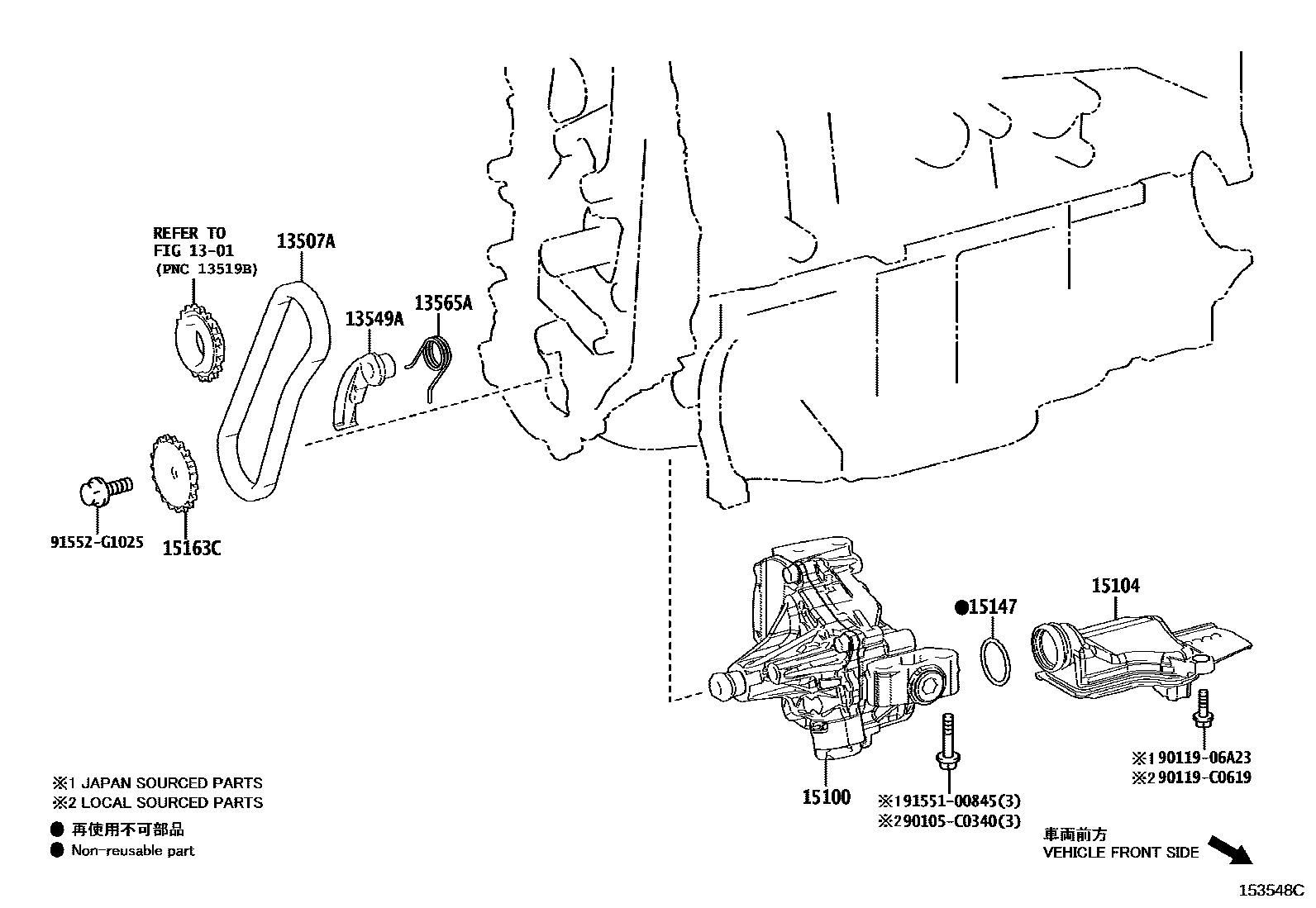 REFER TO
FIG 13-01
(PNC 13519B)

13507A

13549A

13565A

91552-G1025

15163C

●15147

15104

15100

※1 91551-00845(3)
※2 90105-C0340(3)

※1 90119-06A23
※2 90119-C0619

※1 JAPAN SOURCED PARTS
※2 LOCAL SOURCED PARTS
● 再使用不可部品
● Non-reusable part

車両前方
VEHICLE FRONT SIDE

153548C