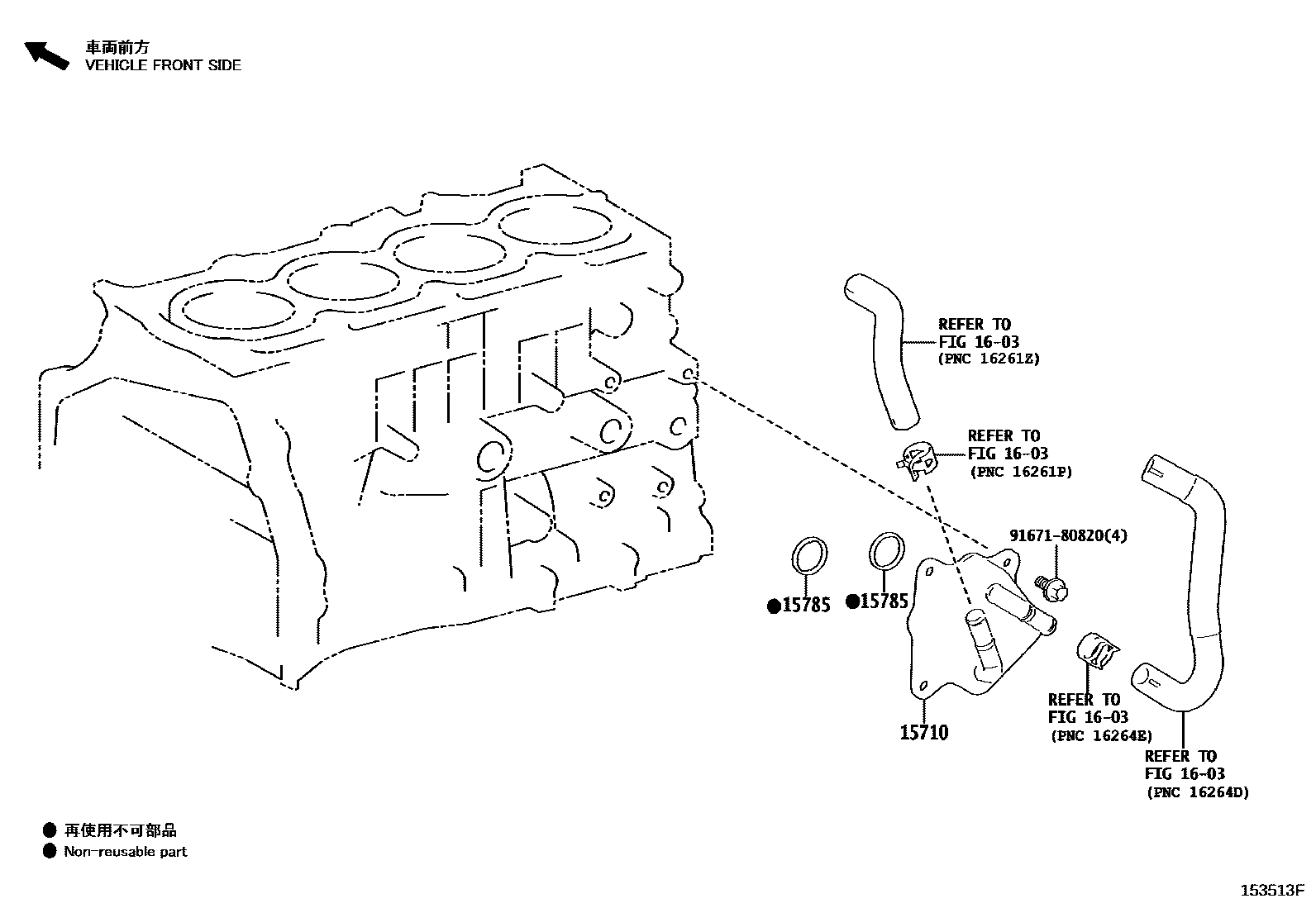 車両前方
VEHICLE FRONT SIDE

REFER TO
FIG 16-03
(PNC 16261Z)

REFER TO
FIG 16-03
(PNC 16261P)

91671-80820(4)

●15785

●15785

15710

REFER TO
FIG 16-03
(PNC 16264E)

REFER TO
FIG 16-03
(PNC 16264D)

● 再使用不可部品
● Non-reusable part

153513F