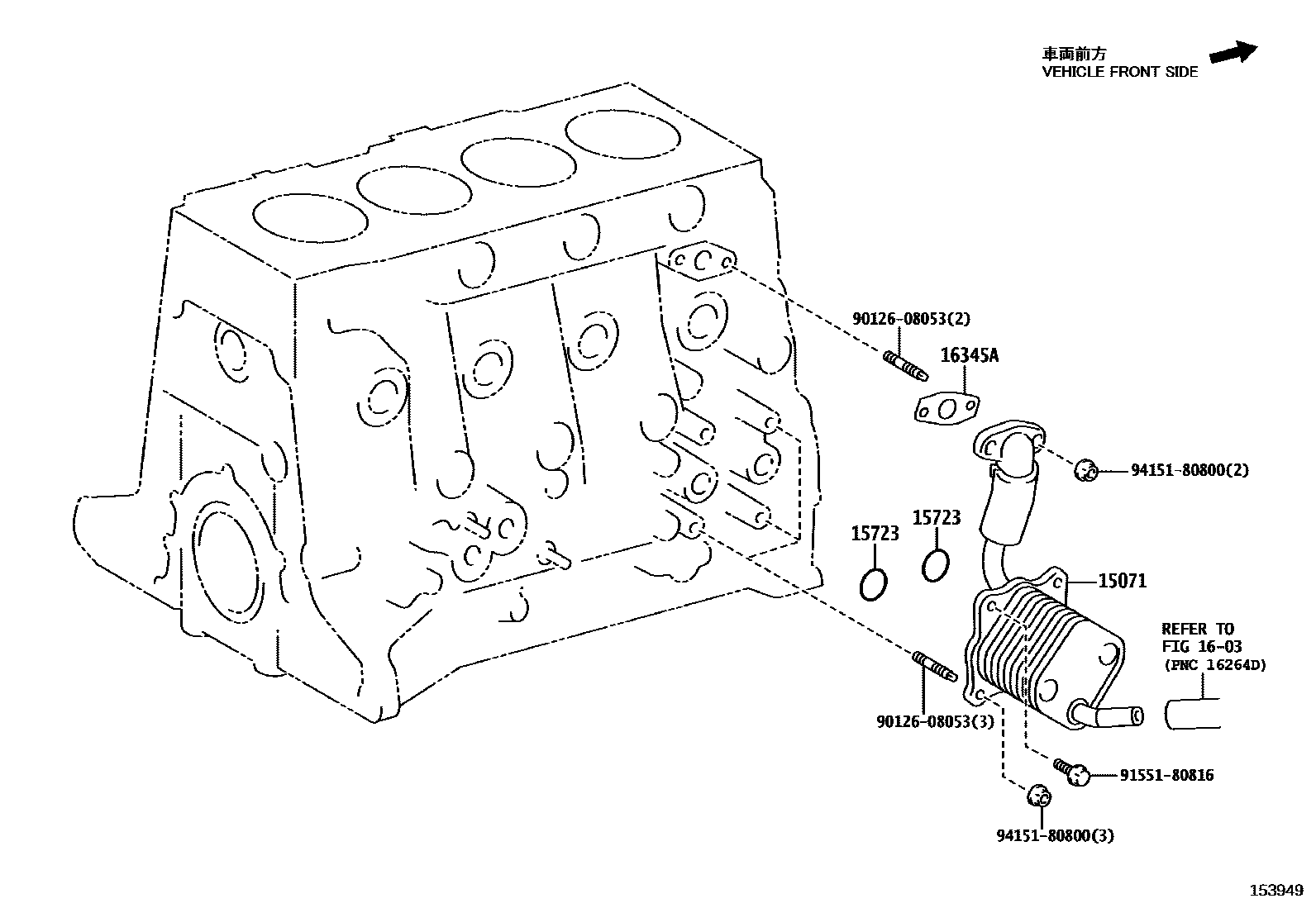 車両前方
VEHICLE FRONT SIDE

90126-08053(2)

16345A

94151-80800(2)

15723

15723

15071

REFER TO
FIG 16-03
(PNC 16264D)

90126-08053(3)

91551-80816

94151-80800(3)

153949