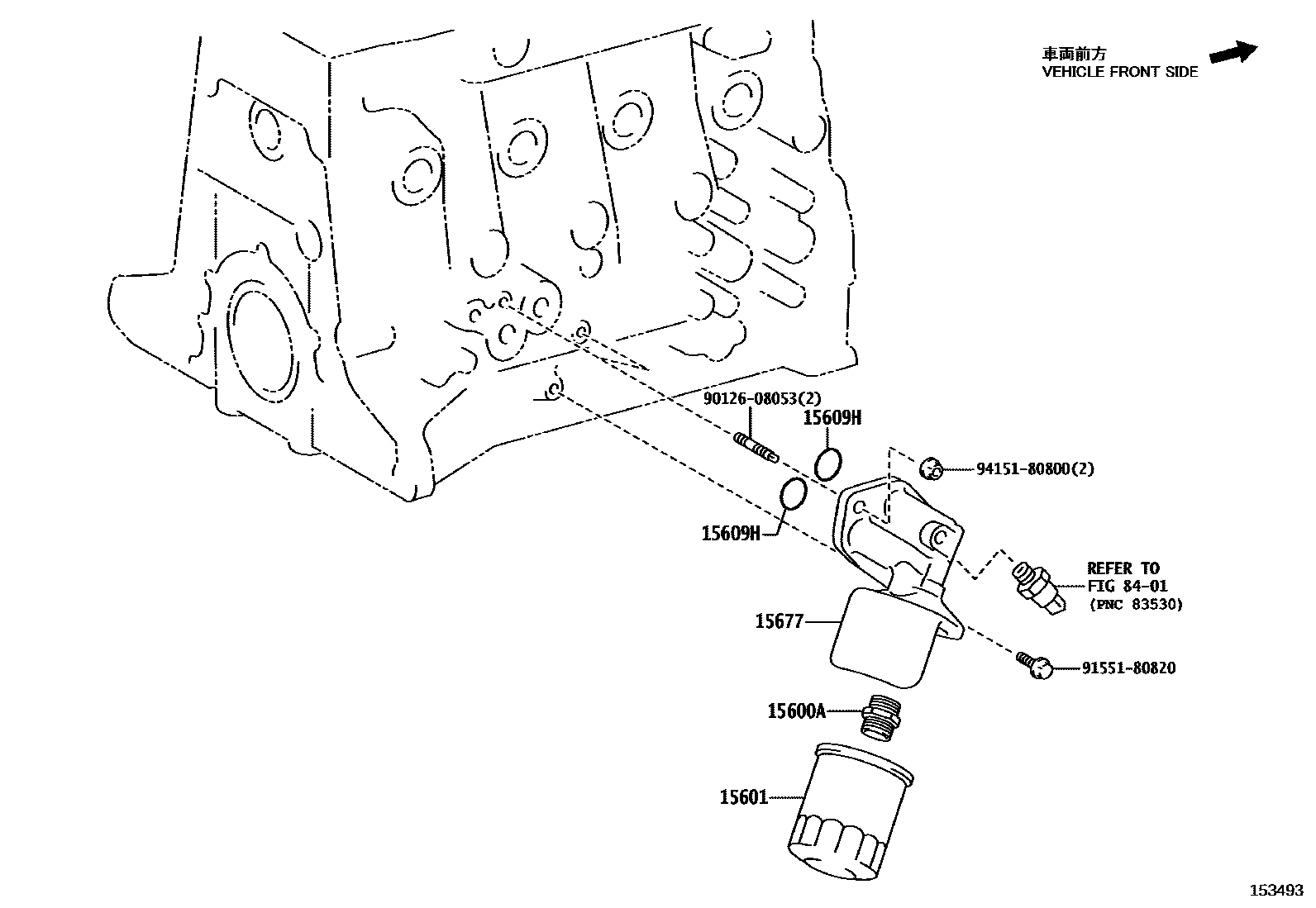 車両前方
VEHICLE FRONT SIDE

90126-08053(2)
15609H
94151-80800(2)
15609H
REFER TO
FIG 84-01
(PNC 83530)
15677
91551-80820
15600A
15601

153493