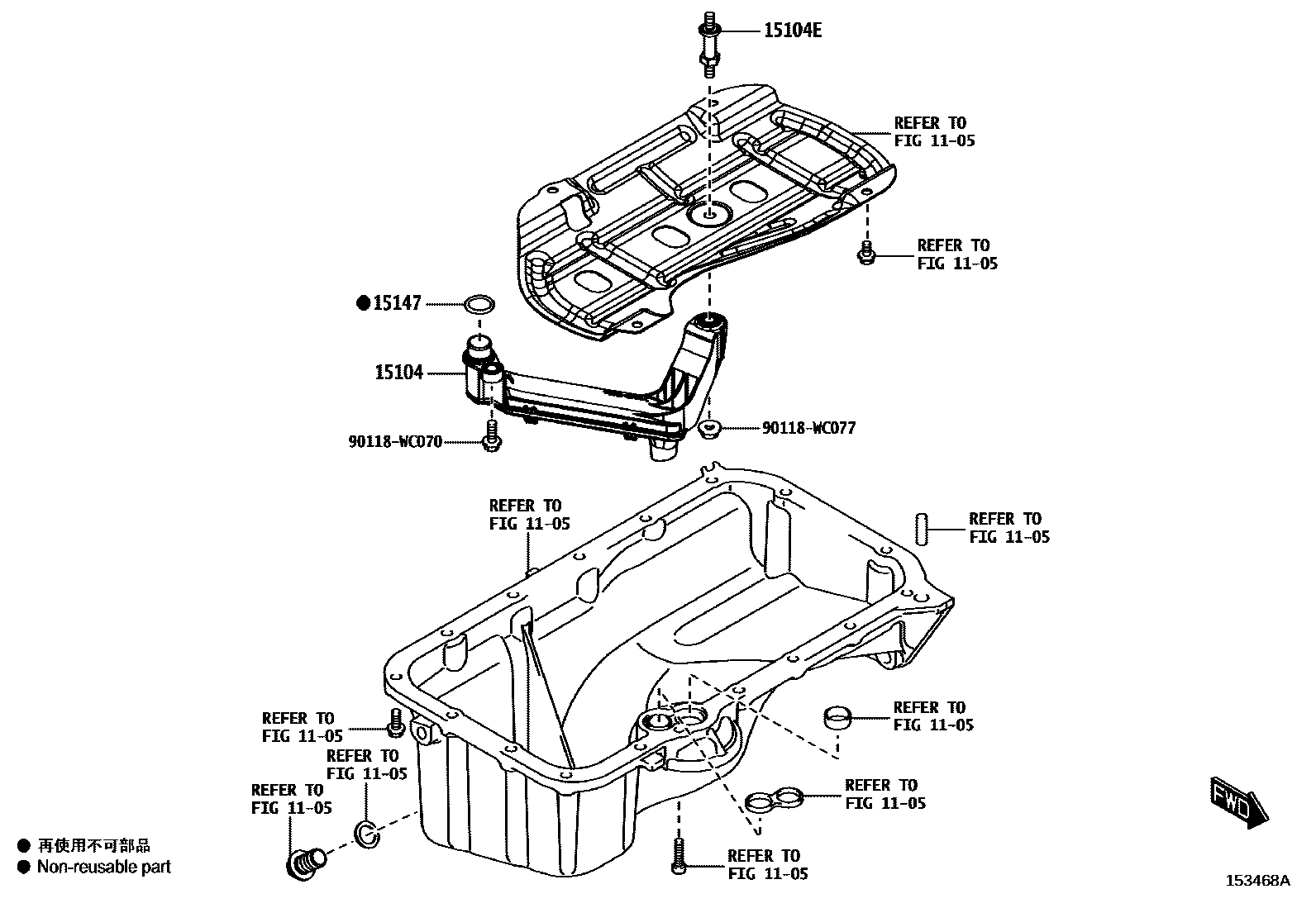 15104E

REFER TO
FIG 11-05

REFER TO
FIG 11-05

● 15147

15104

90118-WC070

90118-WC077

REFER TO
FIG 11-05

REFER TO
FIG 11-05

REFER TO
FIG 11-05

REFER TO
FIG 11-05

REFER TO
FIG 11-05

REFER TO
FIG 11-05

REFER TO
FIG 11-05

REFER TO
FIG 11-05

FWD

● 再使用不可部品
● Non-reusable part

153468A