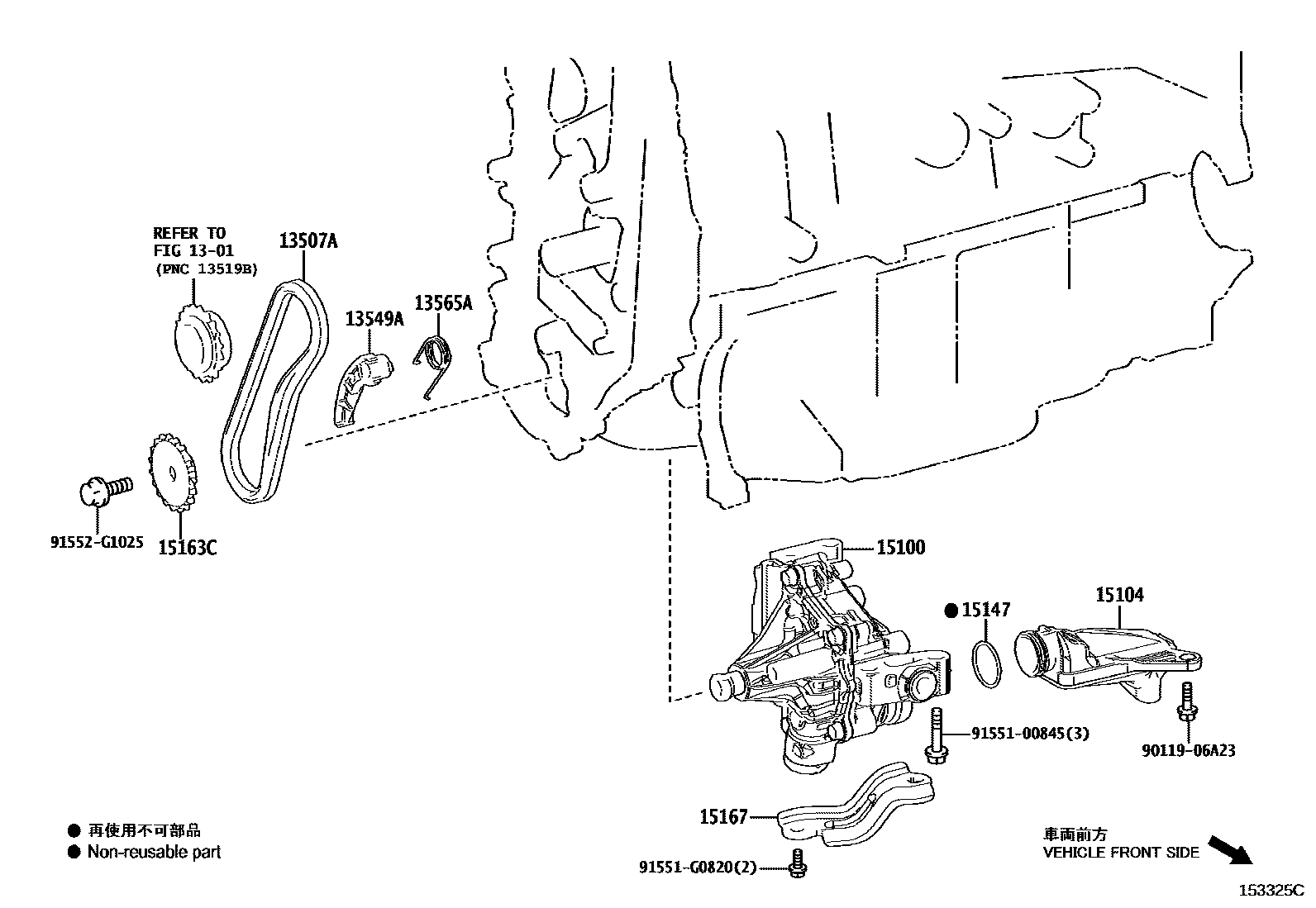 REFER TO
FIG 13-01
(PNC 13519B)

13507A

13549A

13565A

91552-G1025

15163C

15100

● 15147

15104

91551-00845(3)

90119-06A23

15167

91551-G0820(2)

● 再使用不可部品
● Non-reusable part

車両前方
VEHICLE FRONT SIDE

153325C