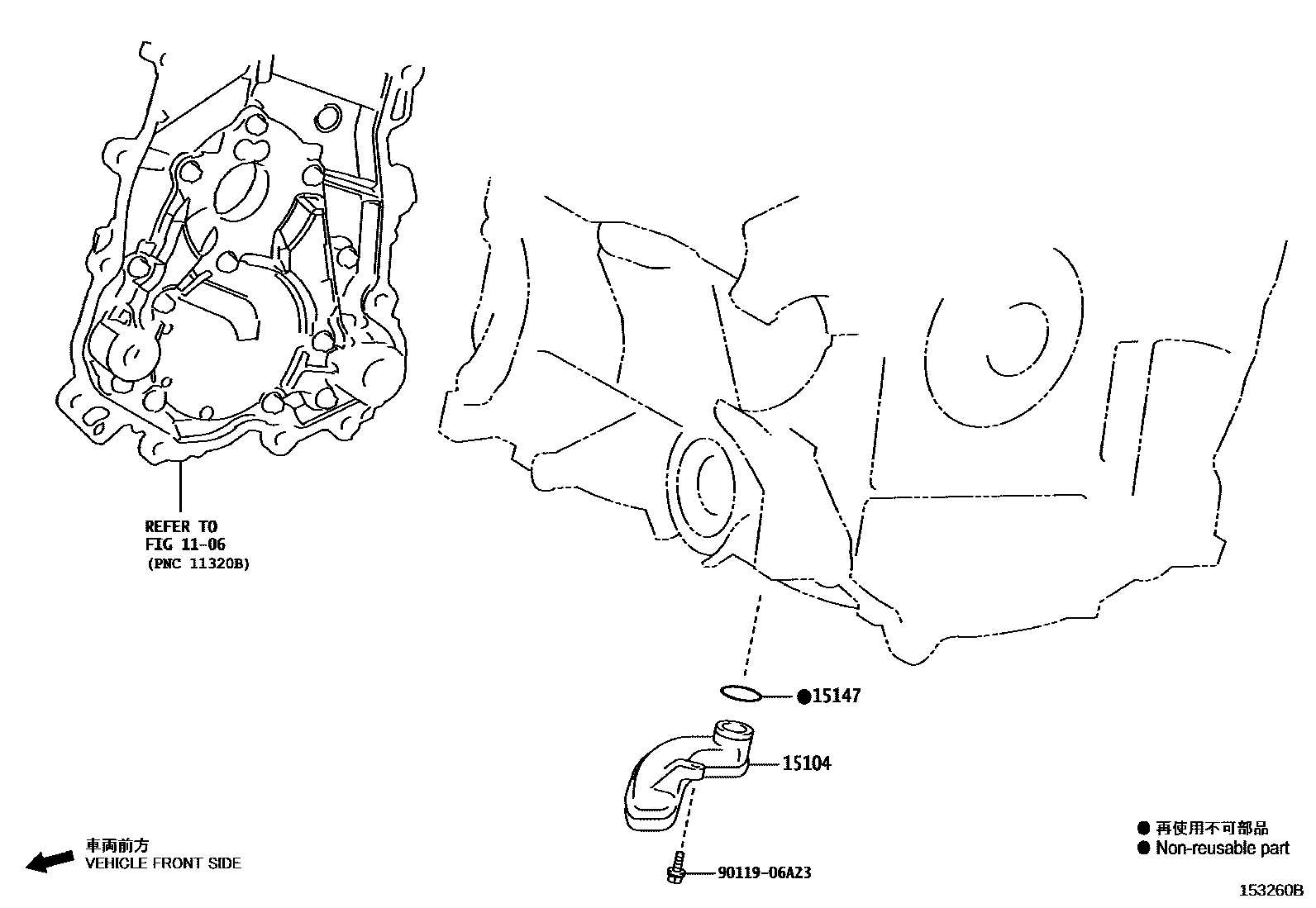 REFER TO
FIG 11-06
(PNC 11320B)

●15147

15104

90119-06A23

車両前方
VEHICLE FRONT SIDE

● 再使用不可部品
● Non-reusable part

153260B