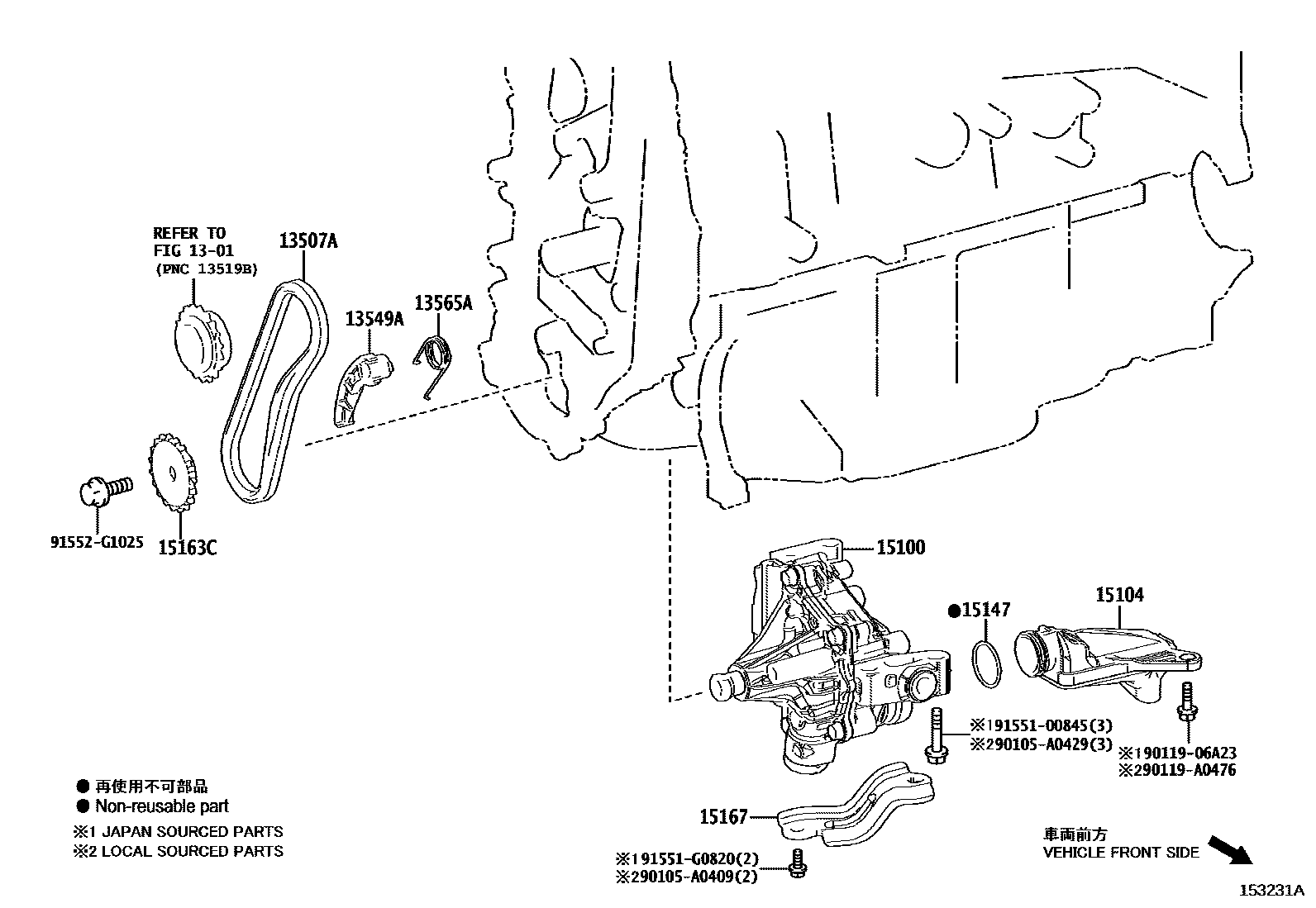 REFER TO
FIG 13-01
(PNC 13519B)

13507A

13549A

13565A

91552-G1025

15163C

15100

●15147

15104

※191551-00845(3)
※290105-A0429(3)

※190119-06A23
※290119-A0476

15167

※191551-G0820(2)
※290105-A0409(2)

● 再使用不可部品
● Non-reusable part
※1 JAPAN SOURCED PARTS
※2 LOCAL SOURCED PARTS

車両前方
VEHICLE FRONT SIDE

153231A