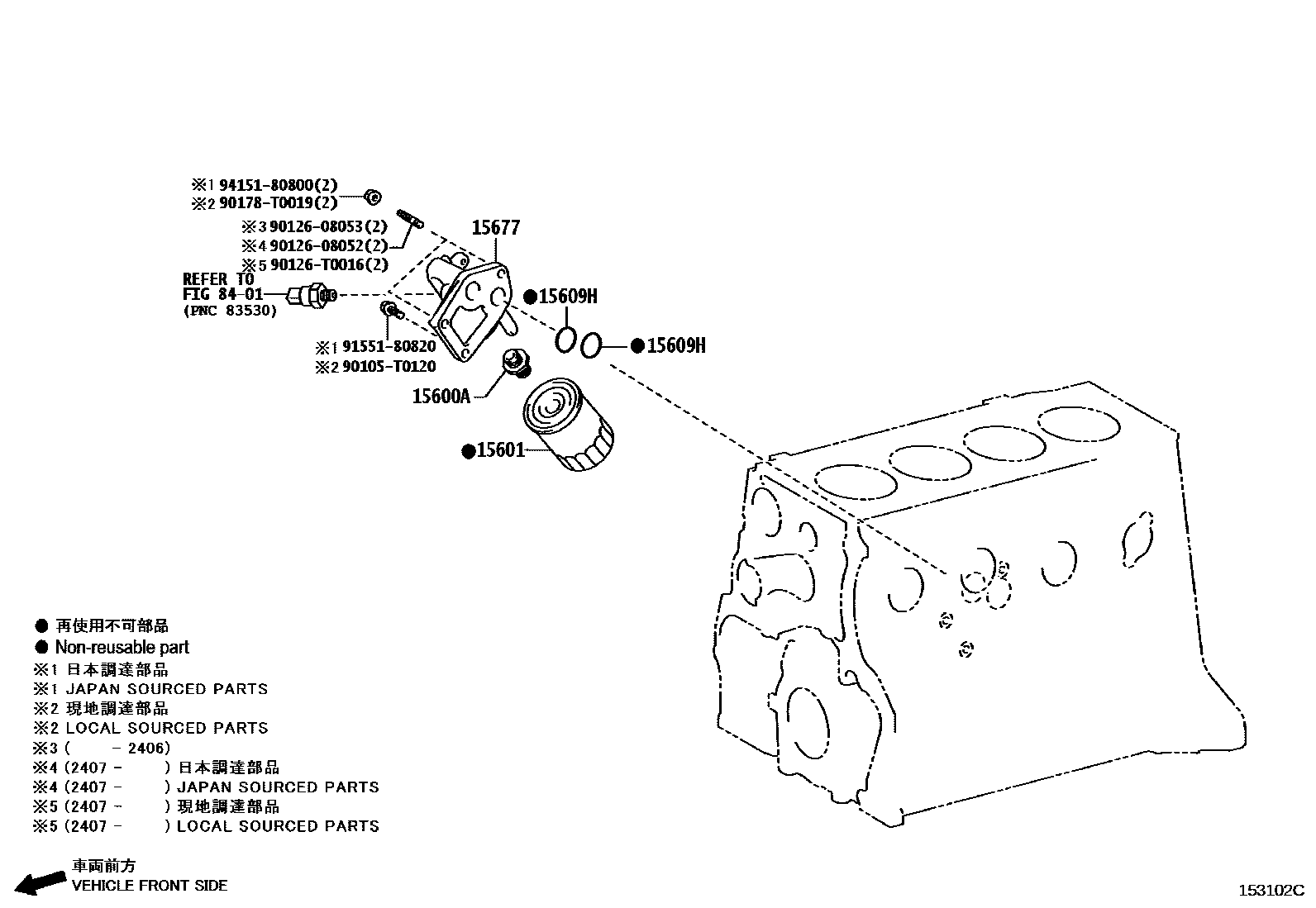 ※1 94151-80800(2)
※2 90178-T0019(2)

※3 90126-08053(2)
※4 90126-08052(2)
※5 90126-T0016(2)

15677

REFER TO
FIG 84-01
(PNC 83530)

●15609H

●15609H

※1 91551-80820
※2 90105-T0120

15600A

●15601

● 再使用不可部品
● Non-reusable part
※1 日本調達部品
※1 JAPAN SOURCED PARTS
※2 現地調達部品
※2 LOCAL SOURCED PARTS
※3 ( - 2406)
※4 (2407 - ) 日本調達部品
※4 (2407 - ) JAPAN SOURCED PARTS
※5 (2407 - ) 現地調達部品
※5 (2407 - ) LOCAL SOURCED PARTS

車両前方
VEHICLE FRONT SIDE

153102C