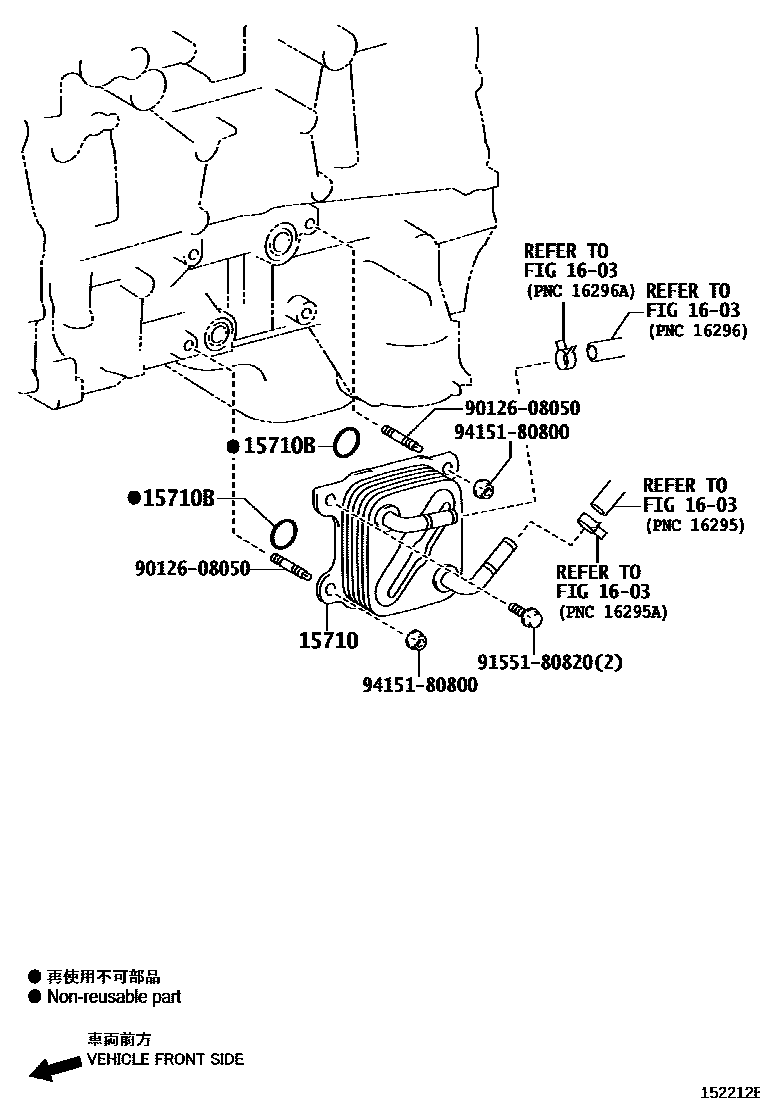 REFER TO
FIG 16-03
(PNC 16296A)

REFER TO
FIG 16-03
(PNC 16296)

90126-08050

94151-80800

● 15710B

● 15710B

REFER TO
FIG 16-03
(PNC 16295)

REFER TO
FIG 16-03
(PNC 16295A)

90126-08050

15710

91551-80820(2)

94151-80800

● 再使用不可部品
● Non-reusable part

車両前方
VEHICLE FRONT SIDE

152212E