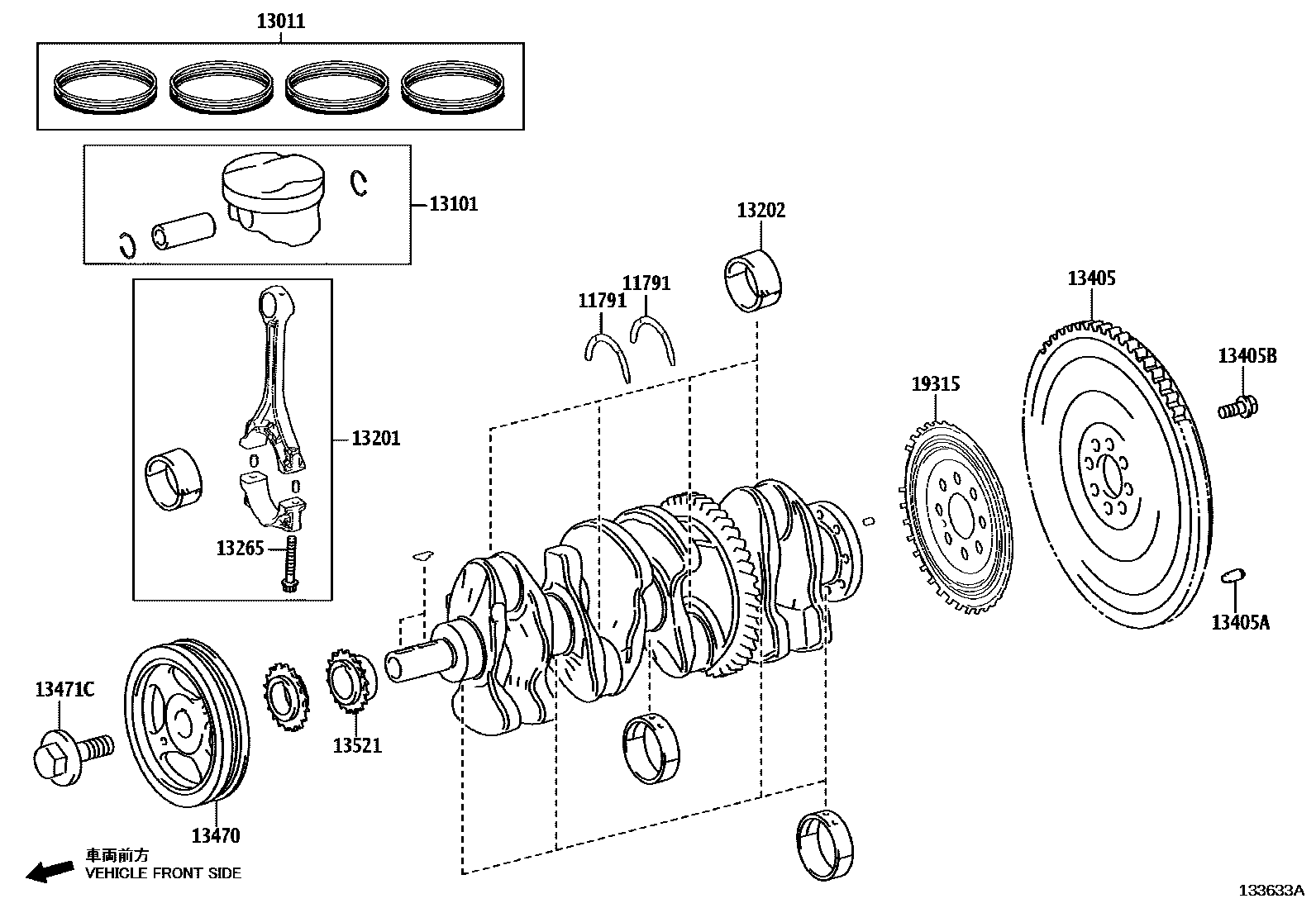 13011

13101

13202

11791

11791

13405

13405B

19315

13201

13265

13405A

13471C

13521

13470

車両前方
VEHICLE FRONT SIDE

133633A