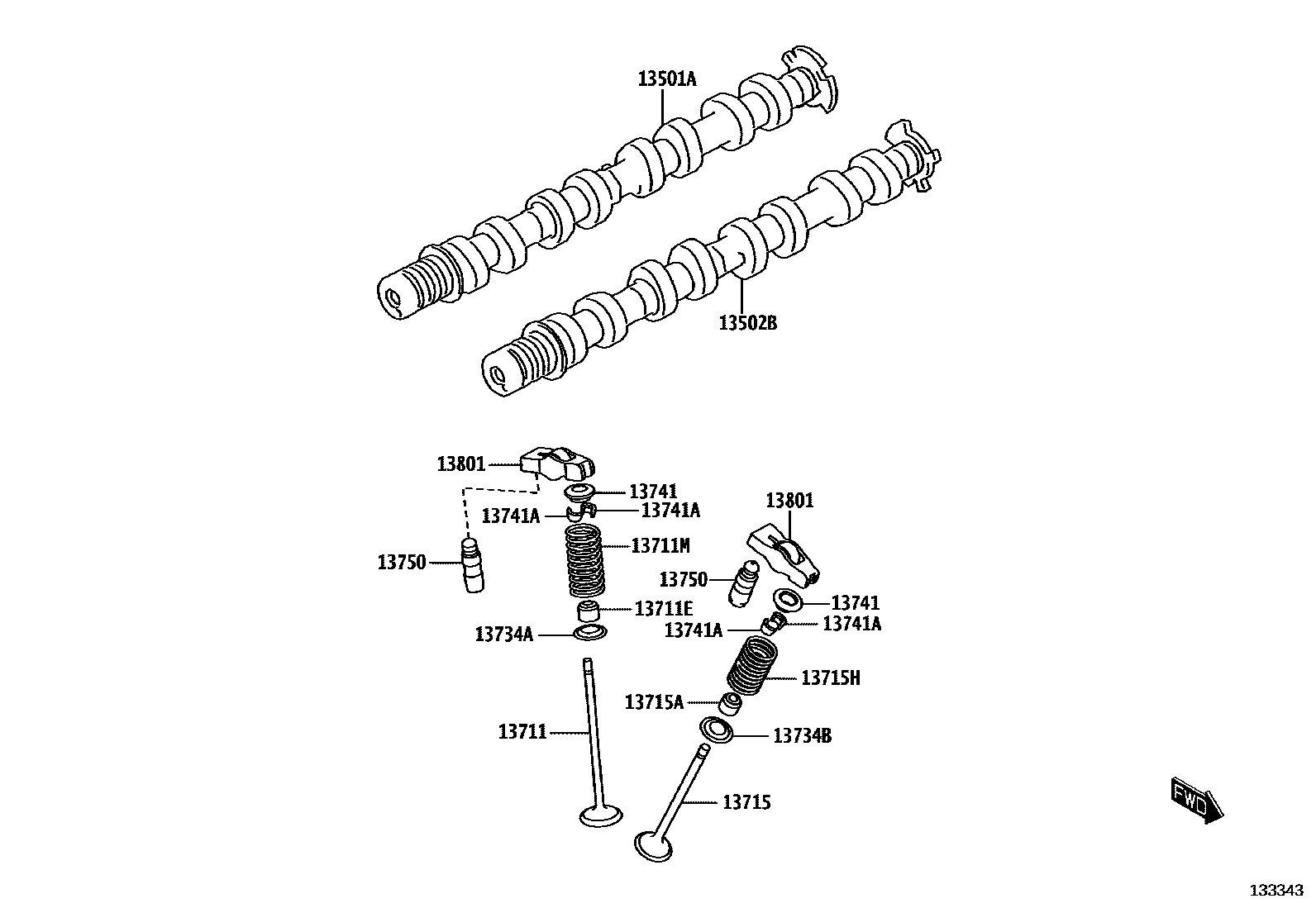 13501A

13502B

13801
13741
13741A
13741A
13711M
13750
13711E
13734A
13711

13801
13750
13741
13741A
13741A
13715H
13715A
13734B
13715

FWD

133343