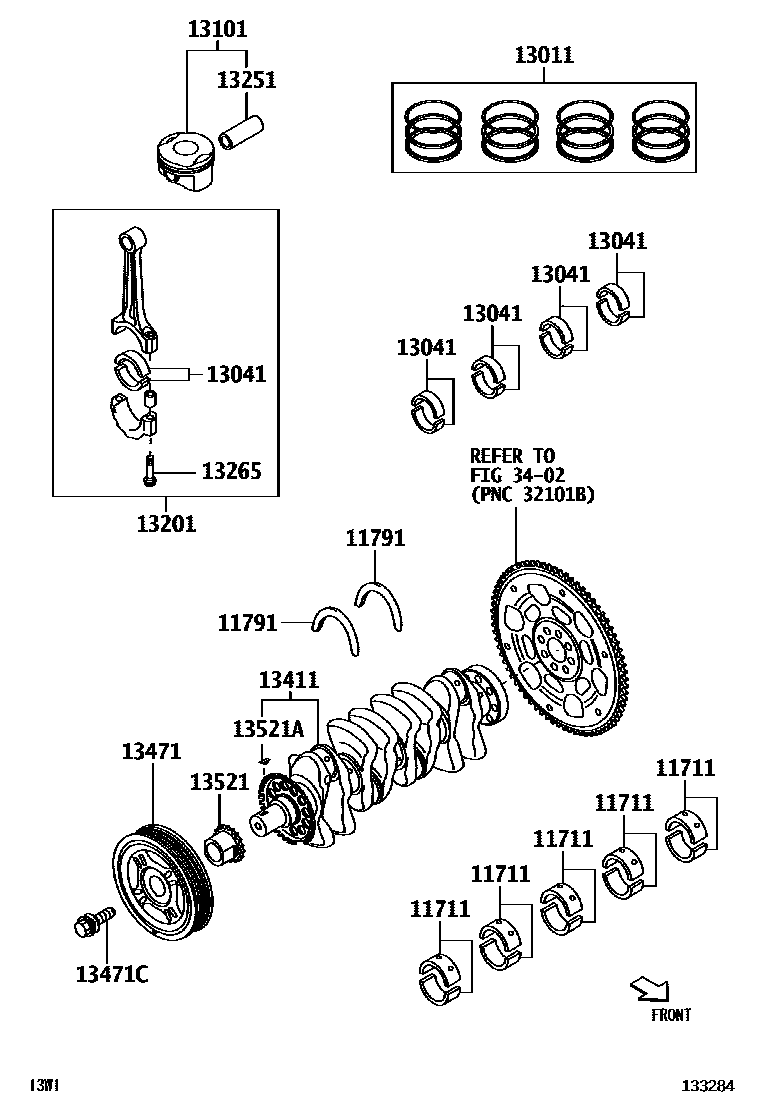 13101
13251
13011
13041
13041
13041
13041
13041
13265
13201
REFER TO
FIG 34-02
(PNC 32101B)
11791
11791
13411
13521A
13471
13521
11711
11711
11711
11711
11711
13471C
FRONT
13W1
133284