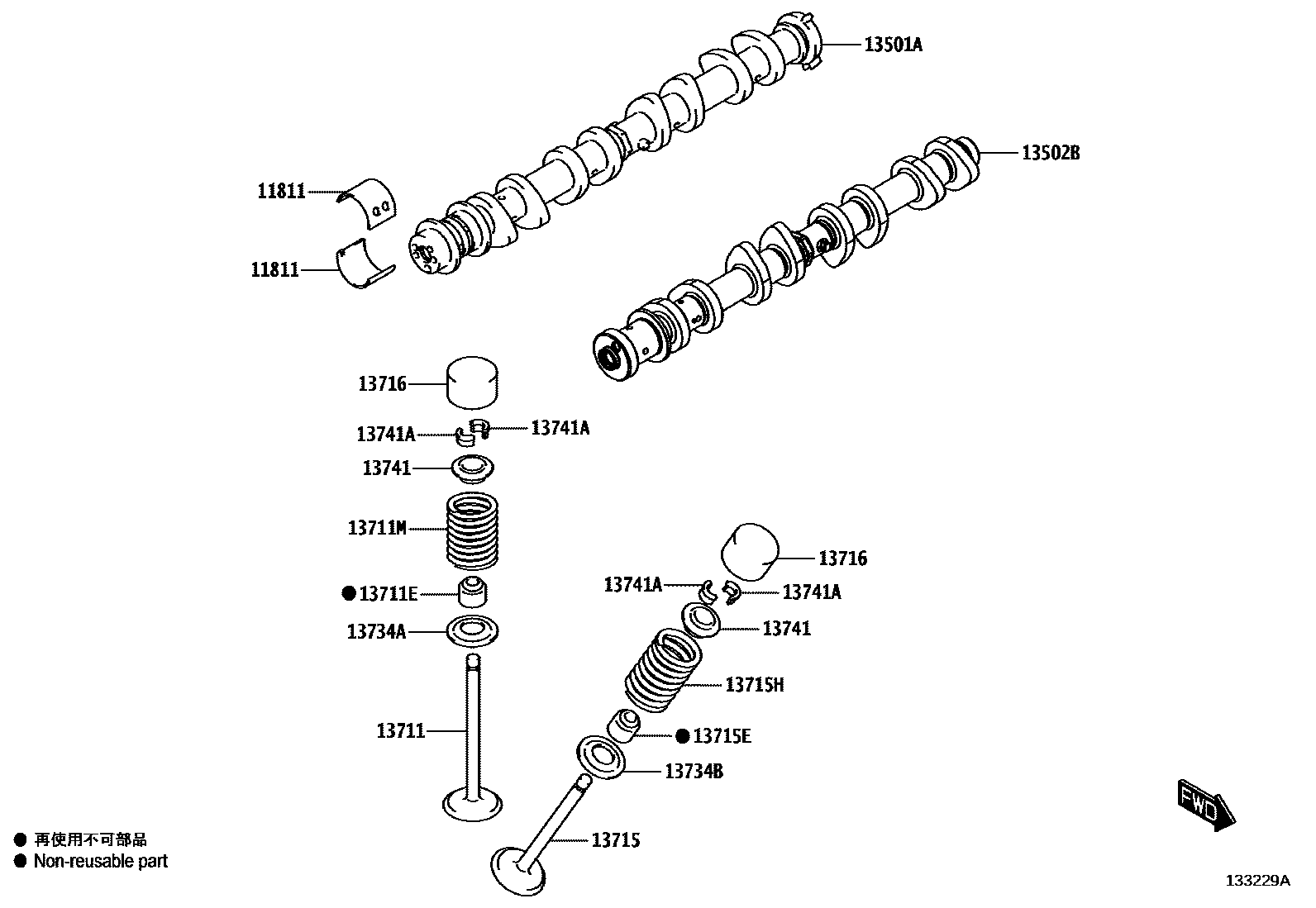 13501A

13502B

11811

11811

13716

13741A

13741A

13741

13711M

● 13711E

13734A

13711

13716

13741A

13741A

13741

13715H

● 13715E

13734B

13715

FWD

● 再使用不可部品
● Non-reusable part

133229A