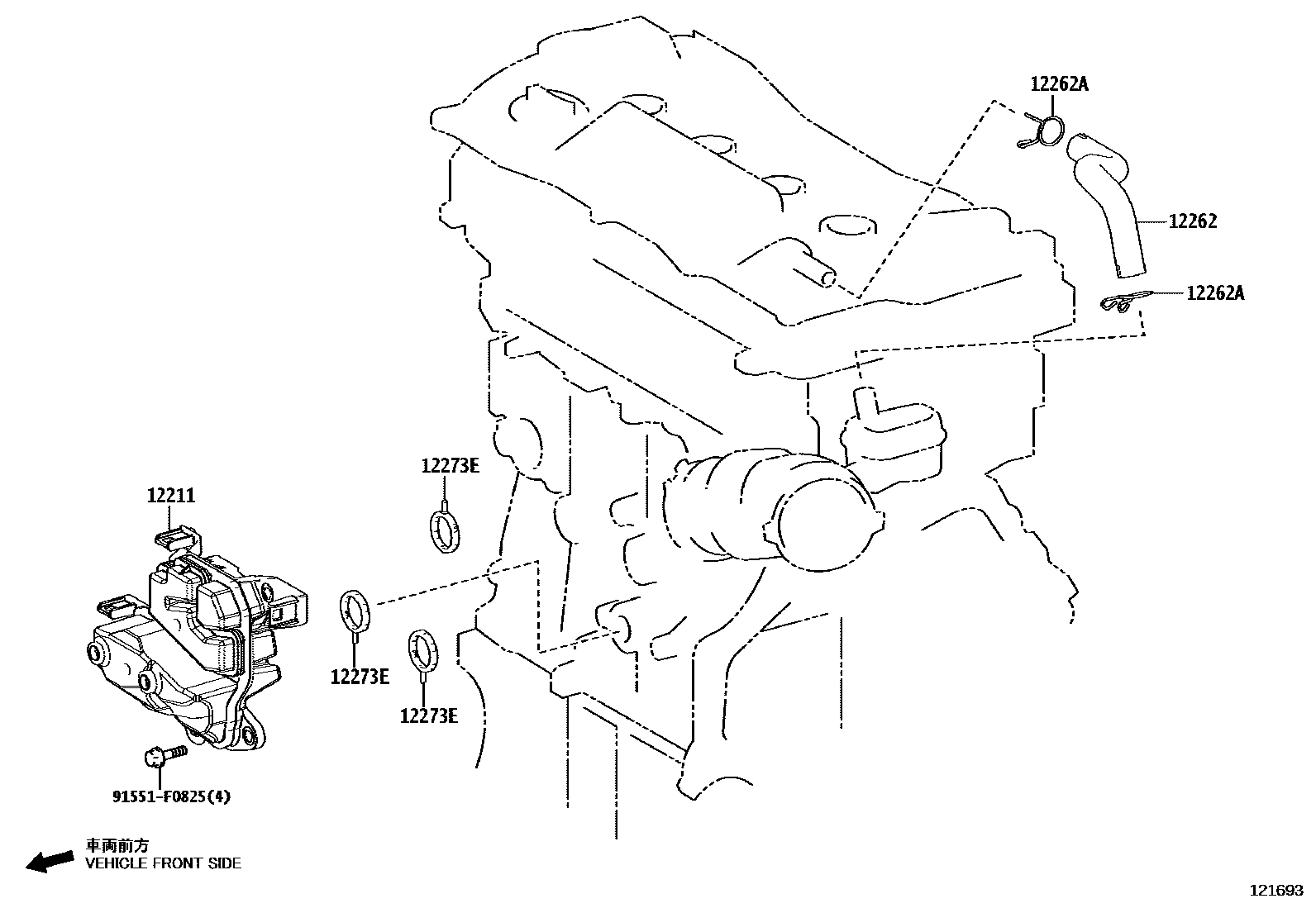 12262A
12262
12262A
12273E
12211
12273E
12273E
91551-F0825(4)
車両前方
VEHICLE FRONT SIDE
121693