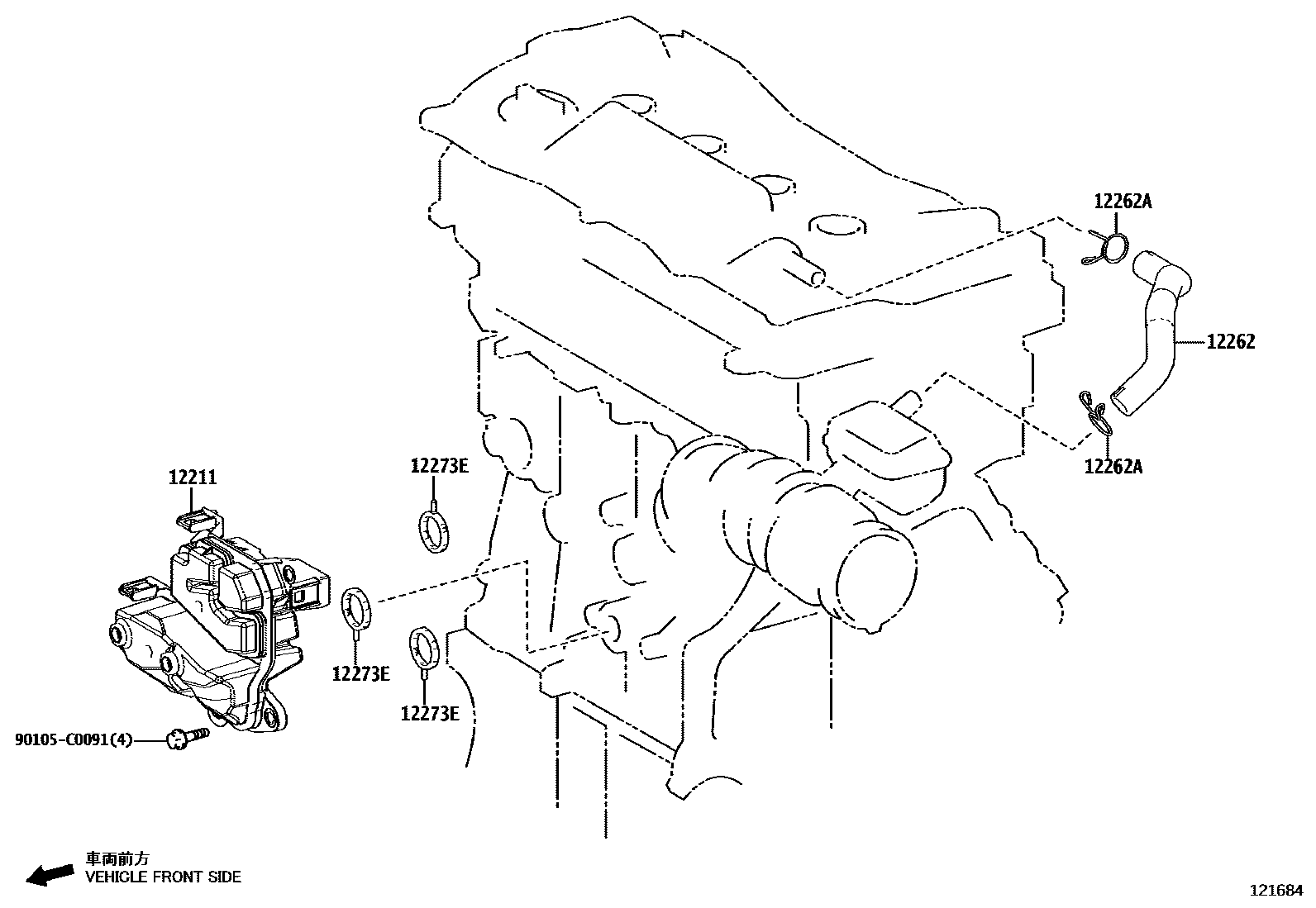 12262A

12262

12262A

12211

12273E

12273E

12273E

90105-C0091(4)

車両前方
VEHICLE FRONT SIDE

121684