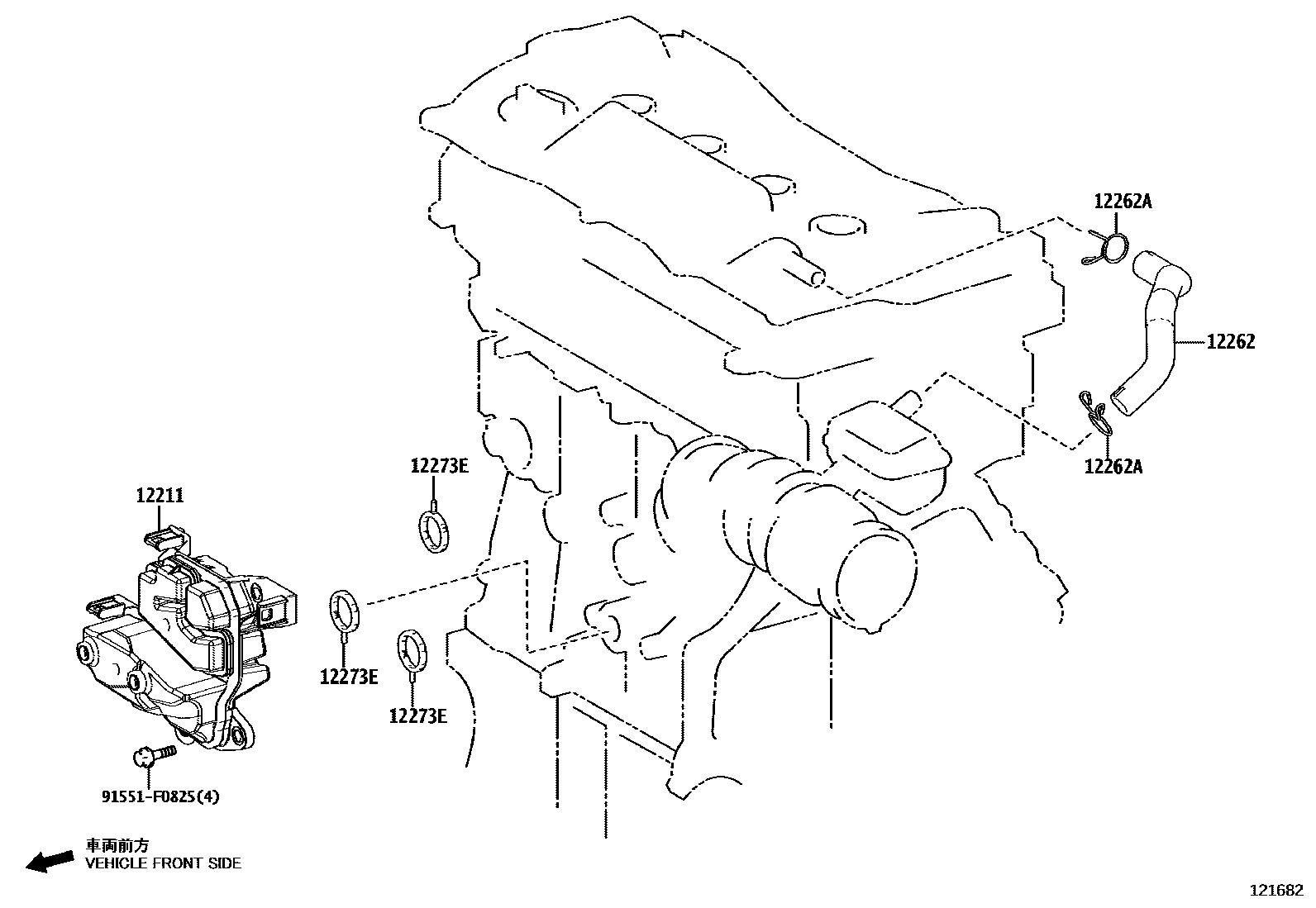 12262A

12262

12262A

12273E

12211

12273E

12273E

91551-F0825(4)

車両前方
VEHICLE FRONT SIDE

121682