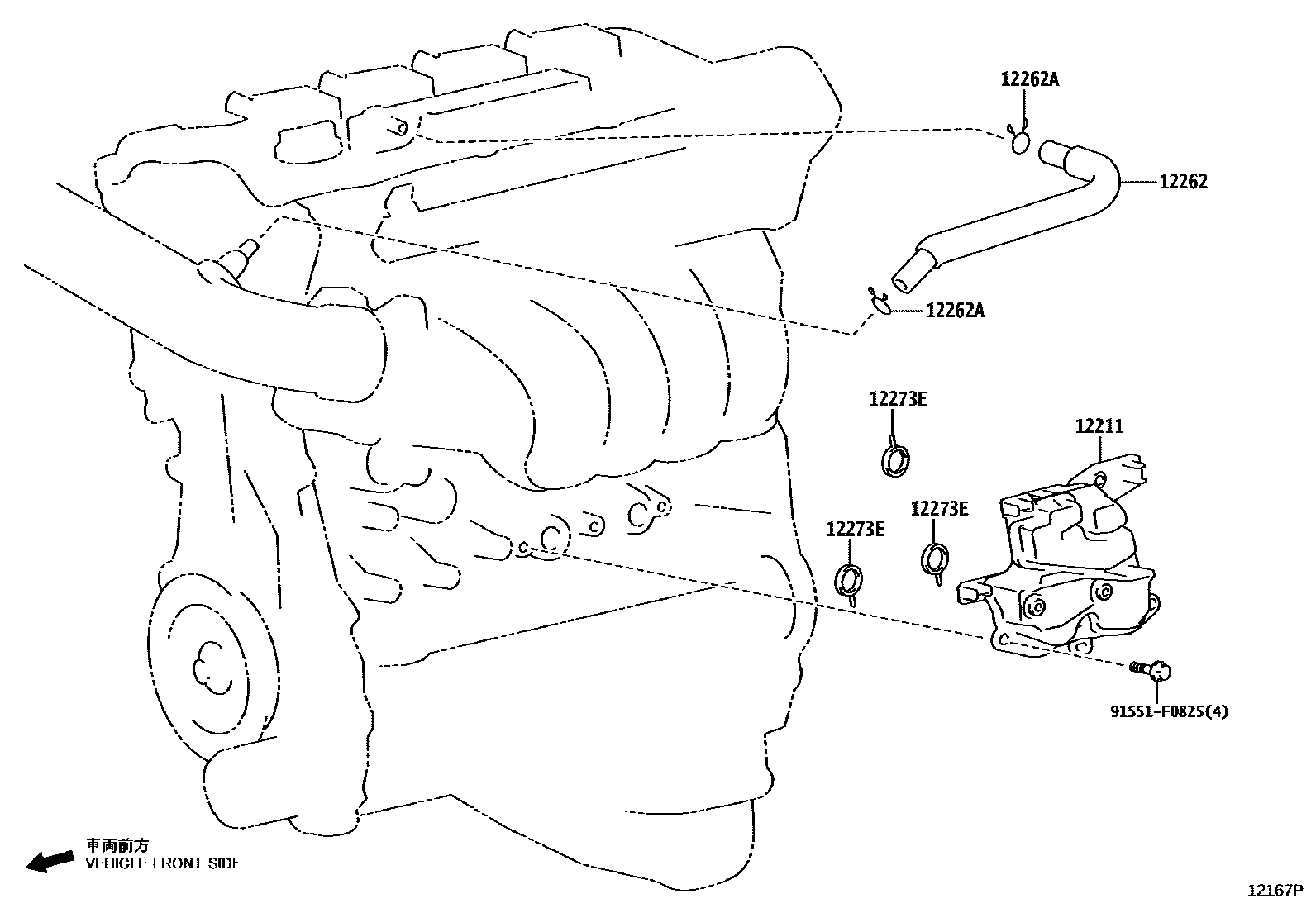 12262A
12262
12262A
12273E
12211
12273E
12273E
91551-F0825(4)
車両前方
VEHICLE FRONT SIDE
12167P