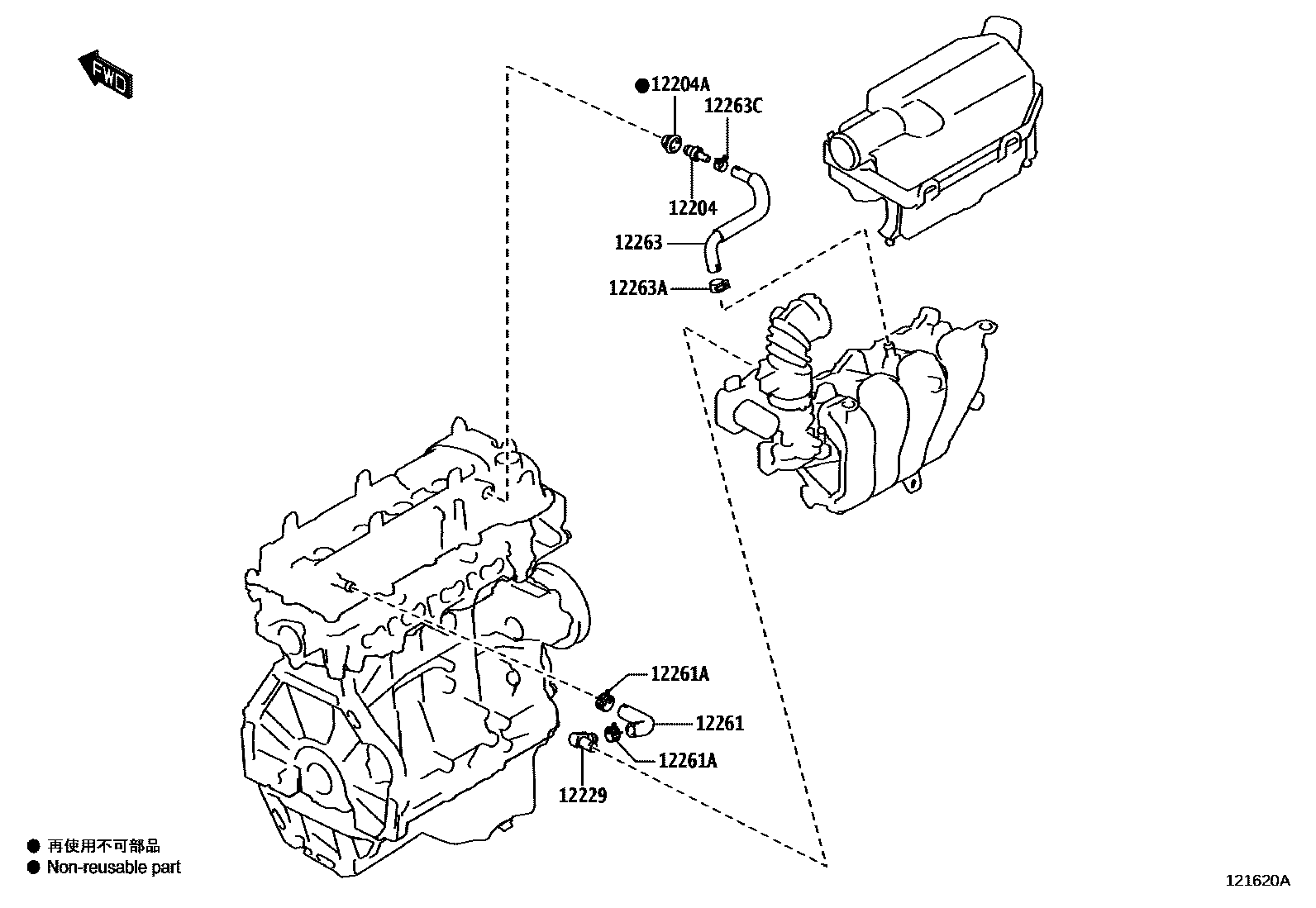 FWD

●12204A

12263C

12204

12263

12263A

12261A

12261

12261A

12229

● 再使用不可部品
● Non-reusable part

121620A