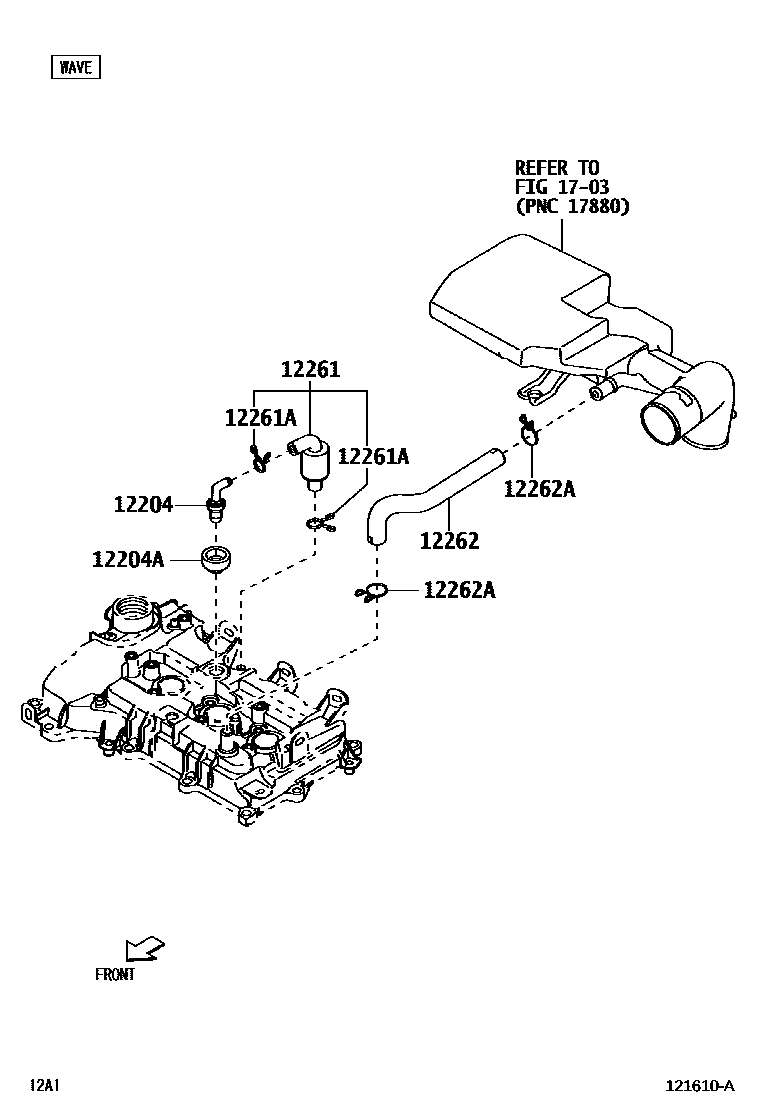 WAVE

REFER TO
FIG 17-03
(PNC 17880)

12261
12261A
12261A
12204
12204A
12262A
12262
12262A

FRONT

12A1

121610-A