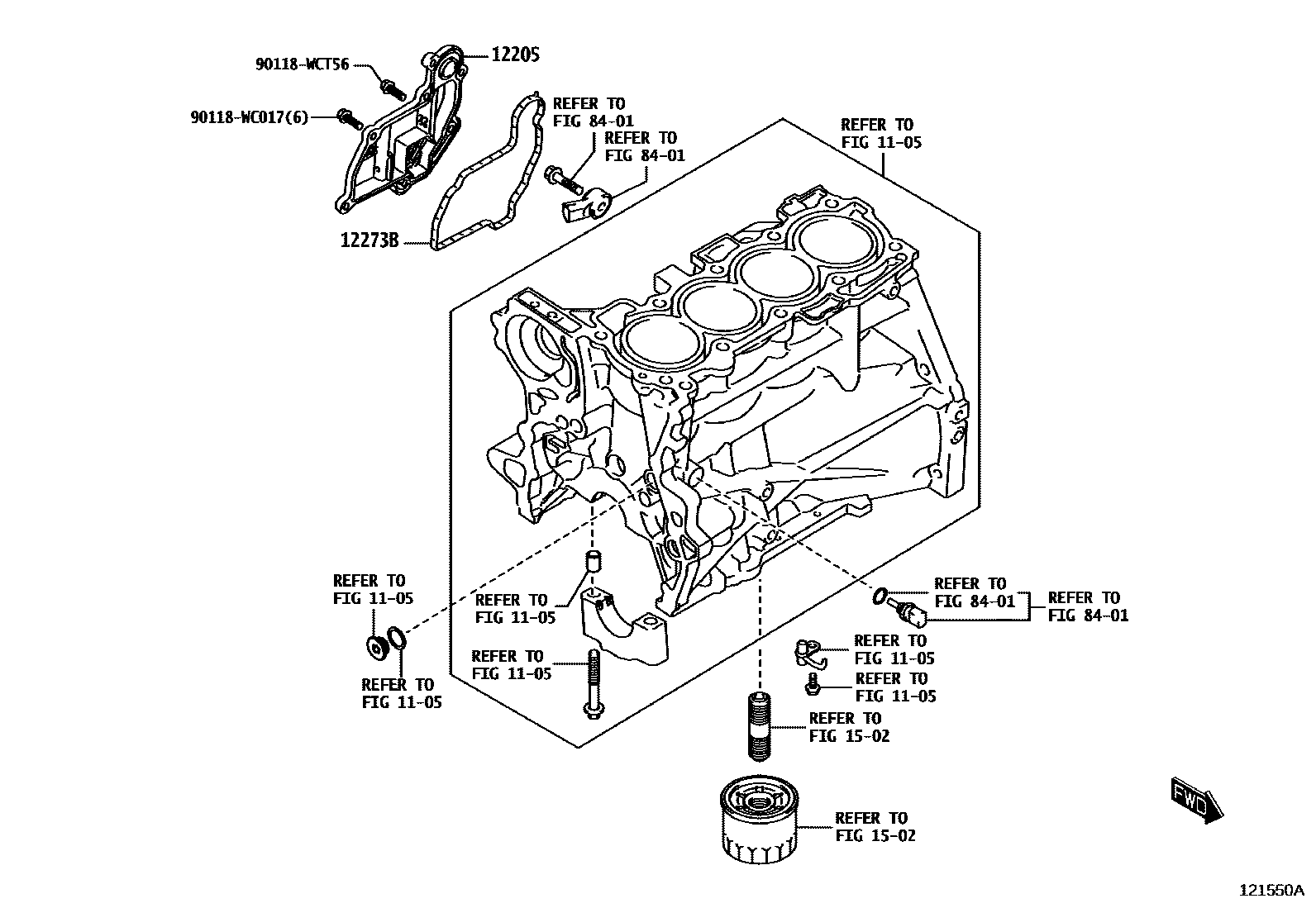 90118-WCT56
12205
90118-WC017(6)
REFER TO FIG 84-01
REFER TO FIG 84-01
REFER TO FIG 11-05
12273B
REFER TO FIG 11-05
REFER TO FIG 11-05
REFER TO FIG 84-01
REFER TO FIG 84-01
REFER TO FIG 11-05
REFER TO FIG 11-05
REFER TO FIG 11-05
REFER TO FIG 11-05
REFER TO FIG 15-02
REFER TO FIG 15-02
FWD
121550A