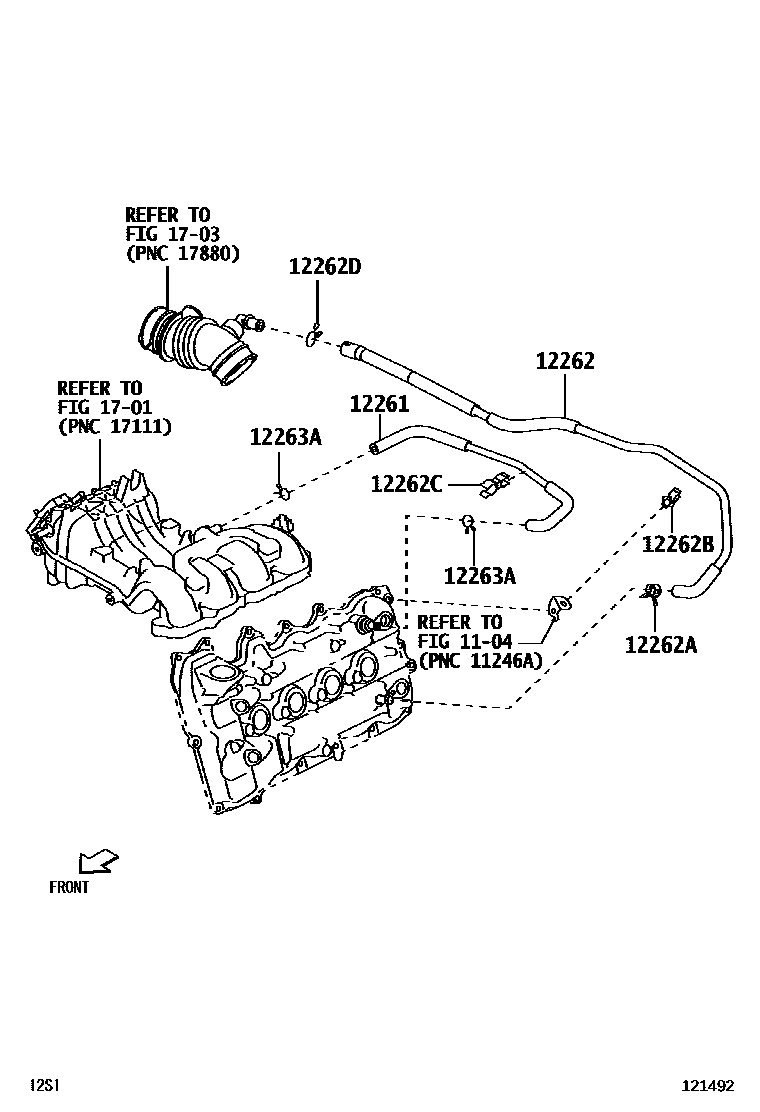 REFER TO
FIG 17-03
(PNC 17880)

12262D

12262

REFER TO
FIG 17-01
(PNC 17111)

12261

12263A

12262C

12263A

12262B

REFER TO
FIG 11-04
(PNC 11246A)

12262A

FRONT

I2SI

121492