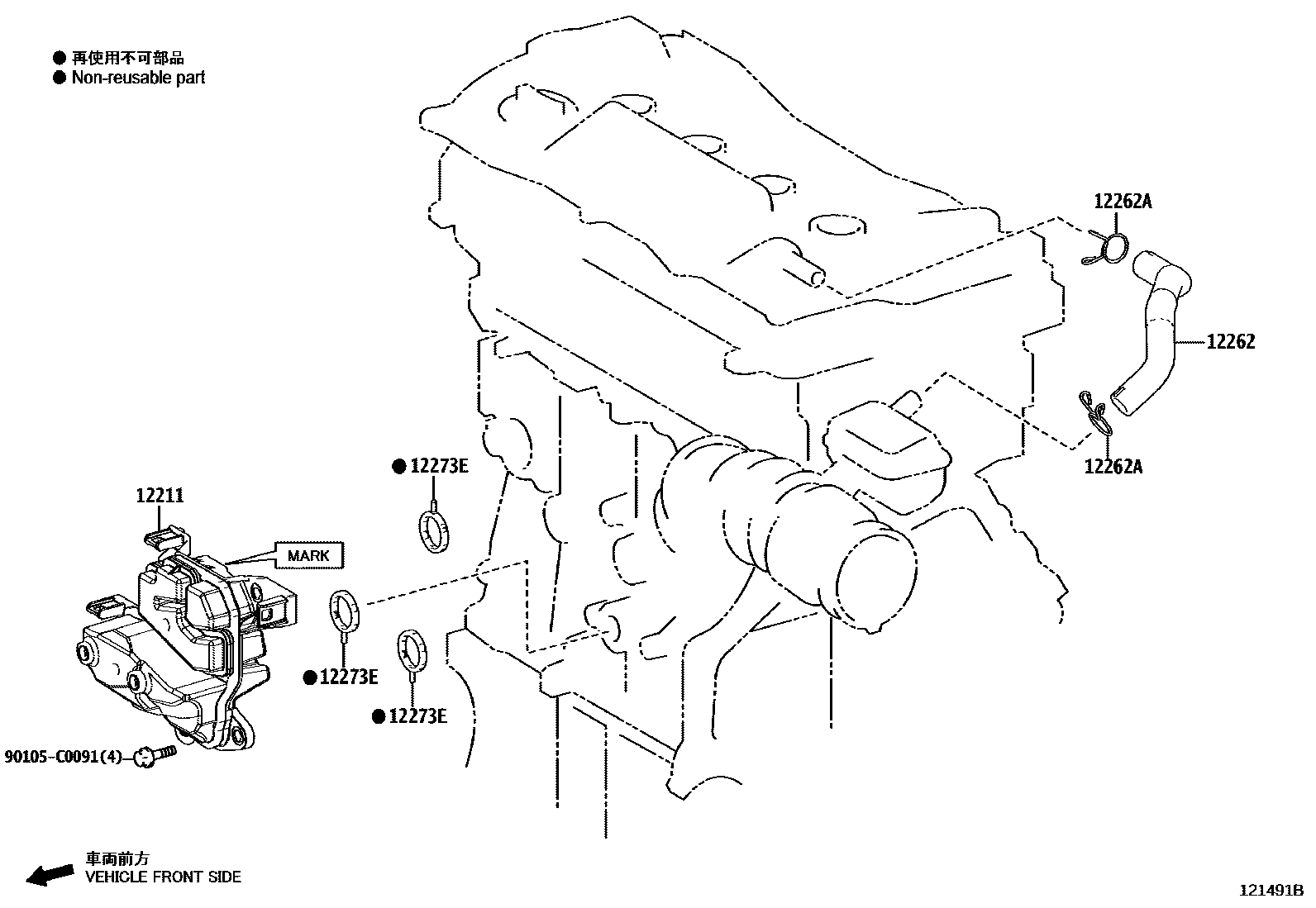 ● 再使用不可部品
● Non-reusable part

12262A

12262

12262A

● 12273E

12211

MARK

● 12273E

● 12273E

90105-C0091(4)

車両前方
VEHICLE FRONT SIDE

121491B