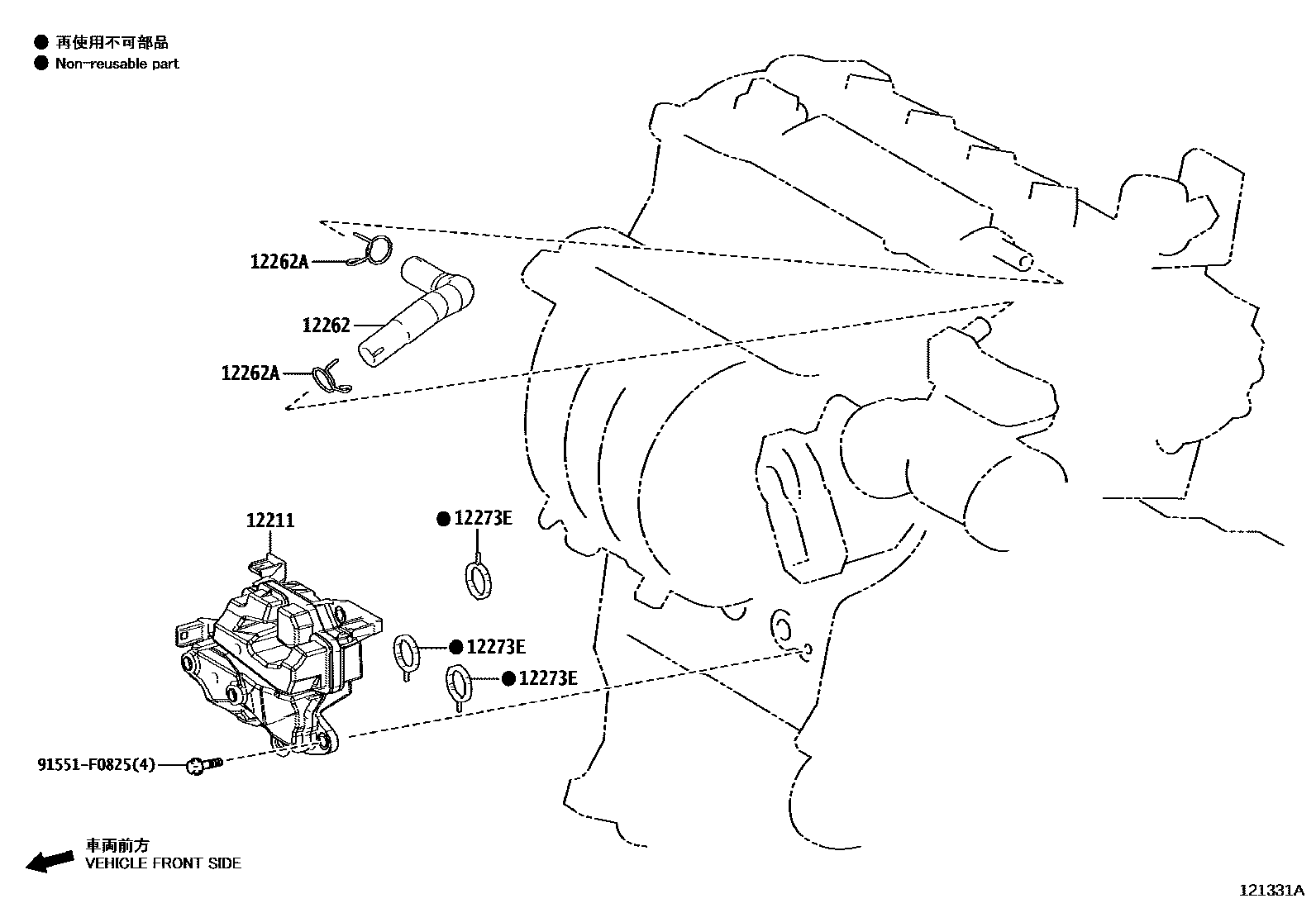 ● 再使用不可部品
● Non-reusable part

12262A
12262
12262A

12211
● 12273E
● 12273E
● 12273E

91551-F0825(4)

車両前方
VEHICLE FRONT SIDE

121331A