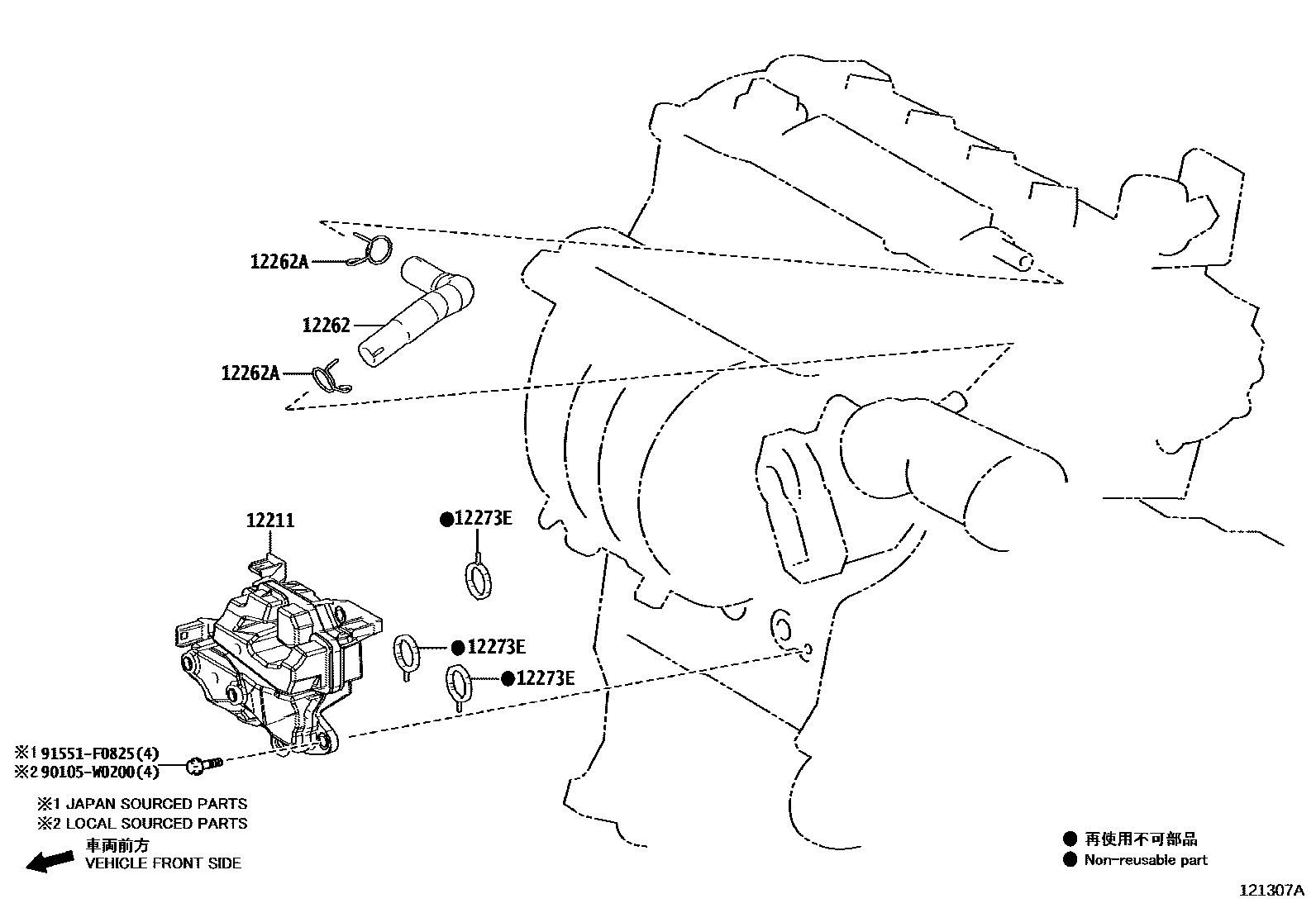 12262A
12262
12262A
12211
●12273E
●12273E
●12273E
※1 91551-F0825(4)
※2 90105-W0200(4)
※1 JAPAN SOURCED PARTS
※2 LOCAL SOURCED PARTS
車両前方
VEHICLE FRONT SIDE
● 再使用不可部品
● Non-reusable part
121307A