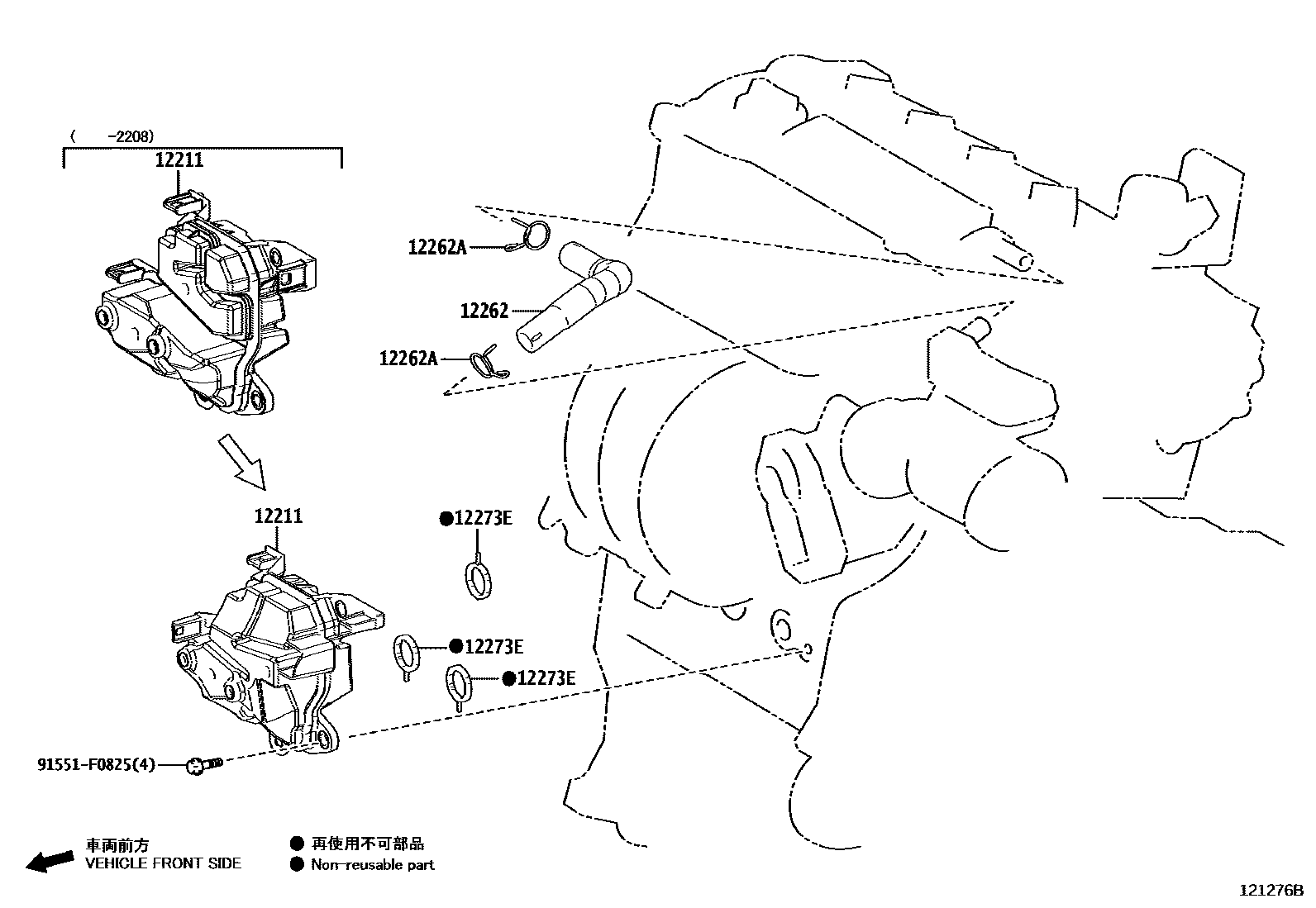 ( -2208)
12211

12262A
12262
12262A

12211

●12273E
●12273E
●12273E

91551-F0825(4)

車両前方
VEHICLE FRONT SIDE

● 再使用不可部品
● Non-reusable part

121276B