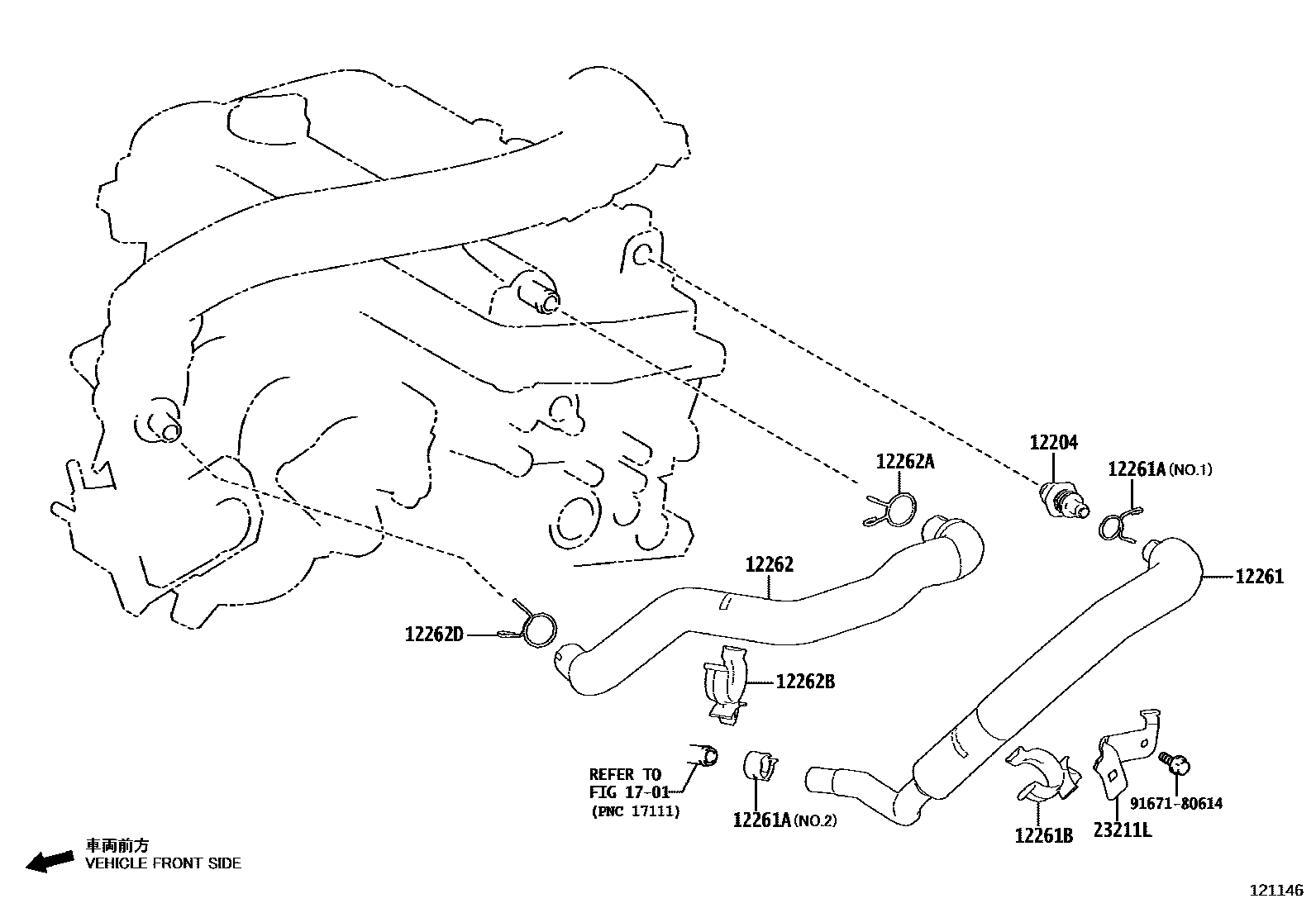 12204

12262A

12261A (NO.1)

12262

12261

12262D

12262B

REFER TO
FIG 17-01
(PNC 17111)

12261A (NO.2)

12261B

23211L

91671-80614

車両前方
VEHICLE FRONT SIDE

121146