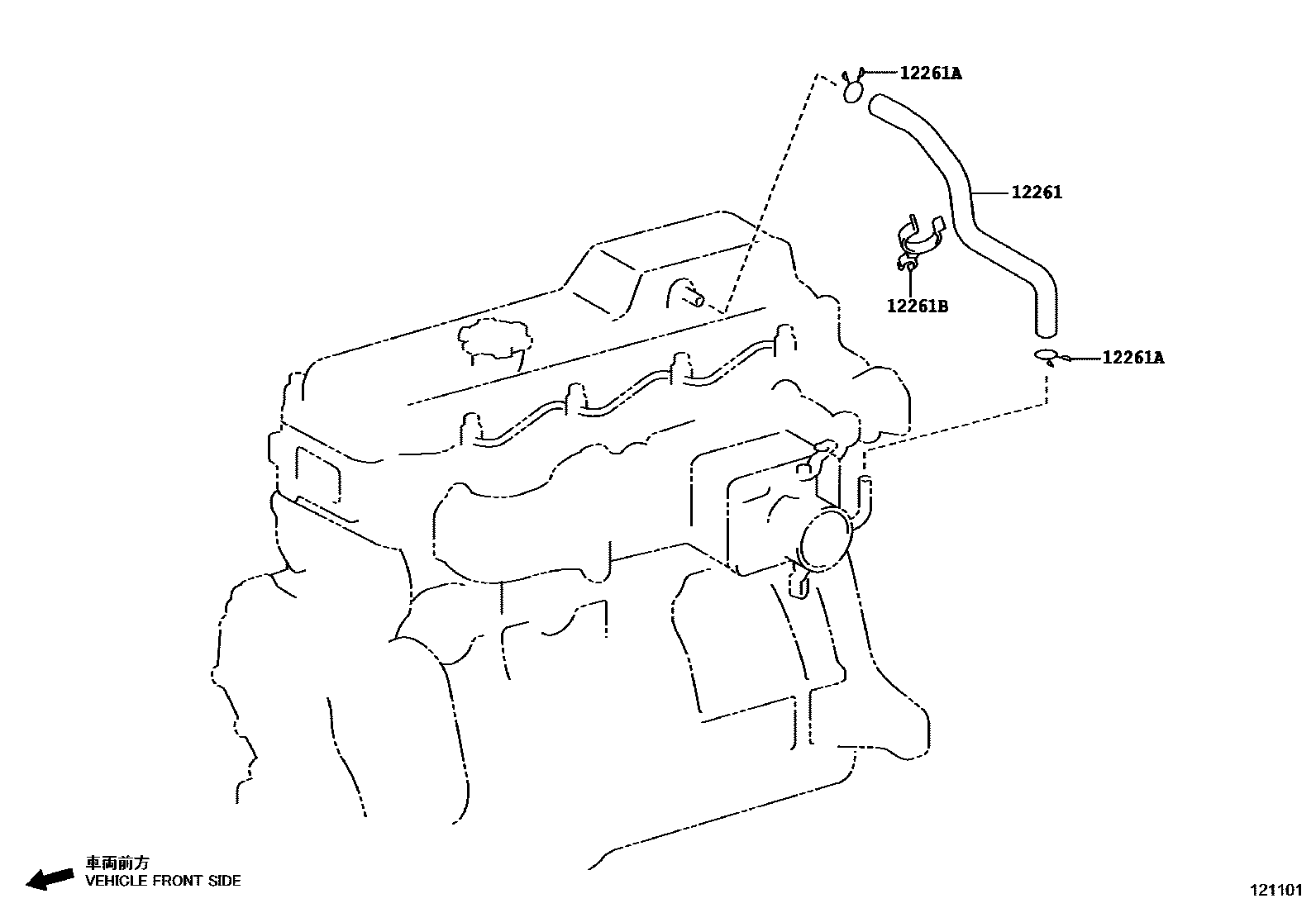 12261A
12261
12261B
12261A
車両前方
VEHICLE FRONT SIDE
121101