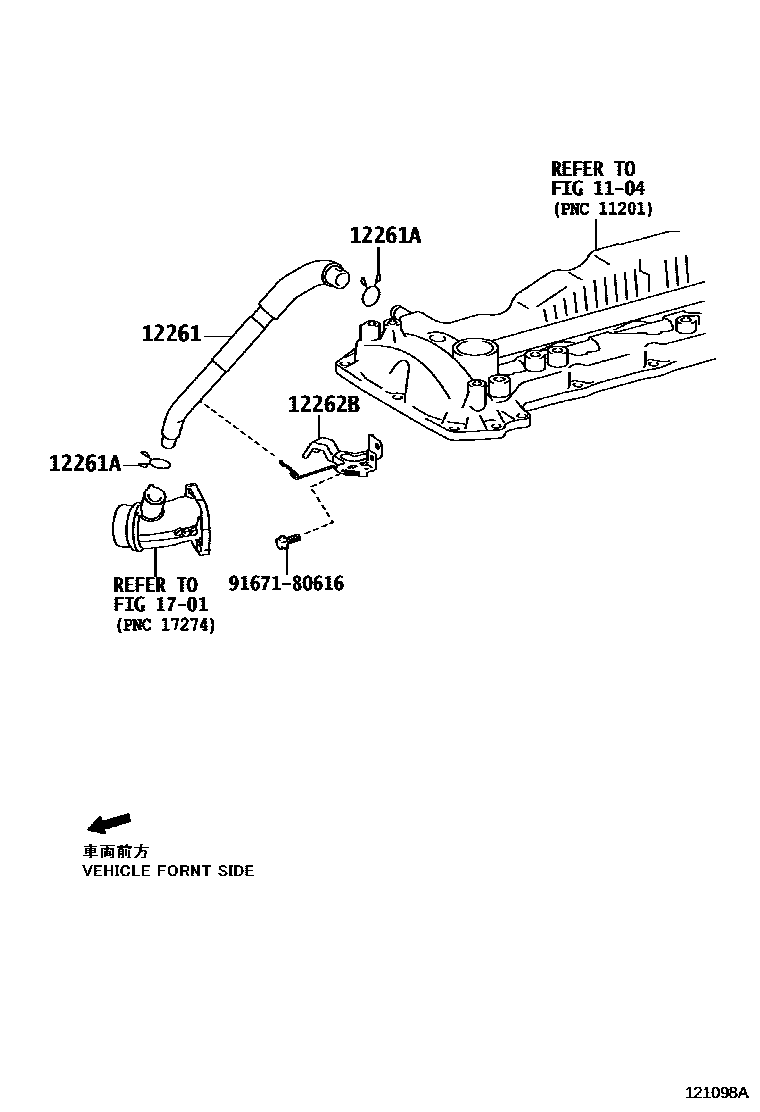 REFER TO
FIG 11-04
(PNC 11201)

12261A

12261

12262B

12261A

REFER TO
FIG 17-01
(PNC 17274)

91671-80616

車両前方
VEHICLE FORNT SIDE

121098A