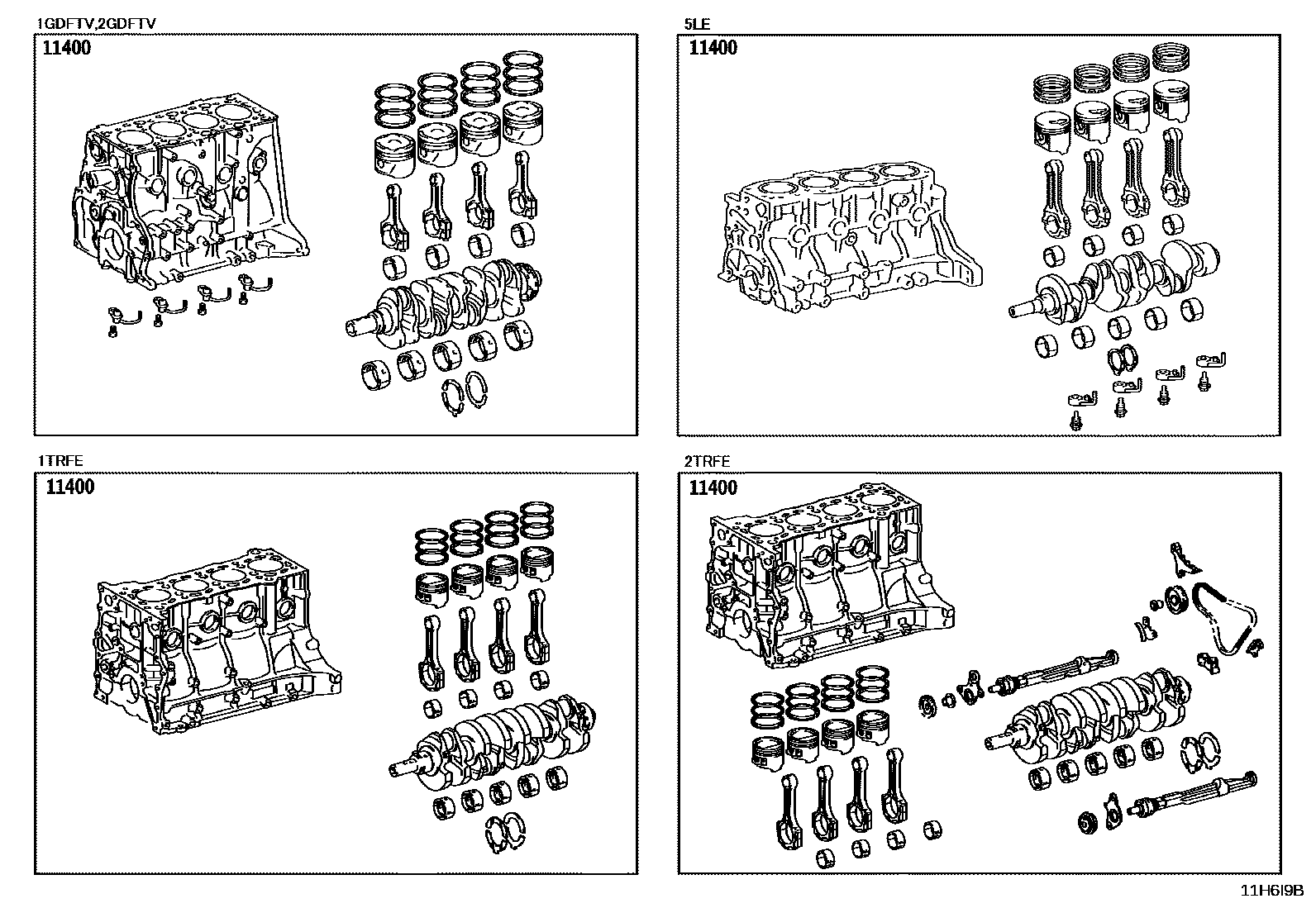 1GDFTV,2GDFTV

11400

5LE

11400

1TRFE

11400

2TRFE

11400

11H6I9B