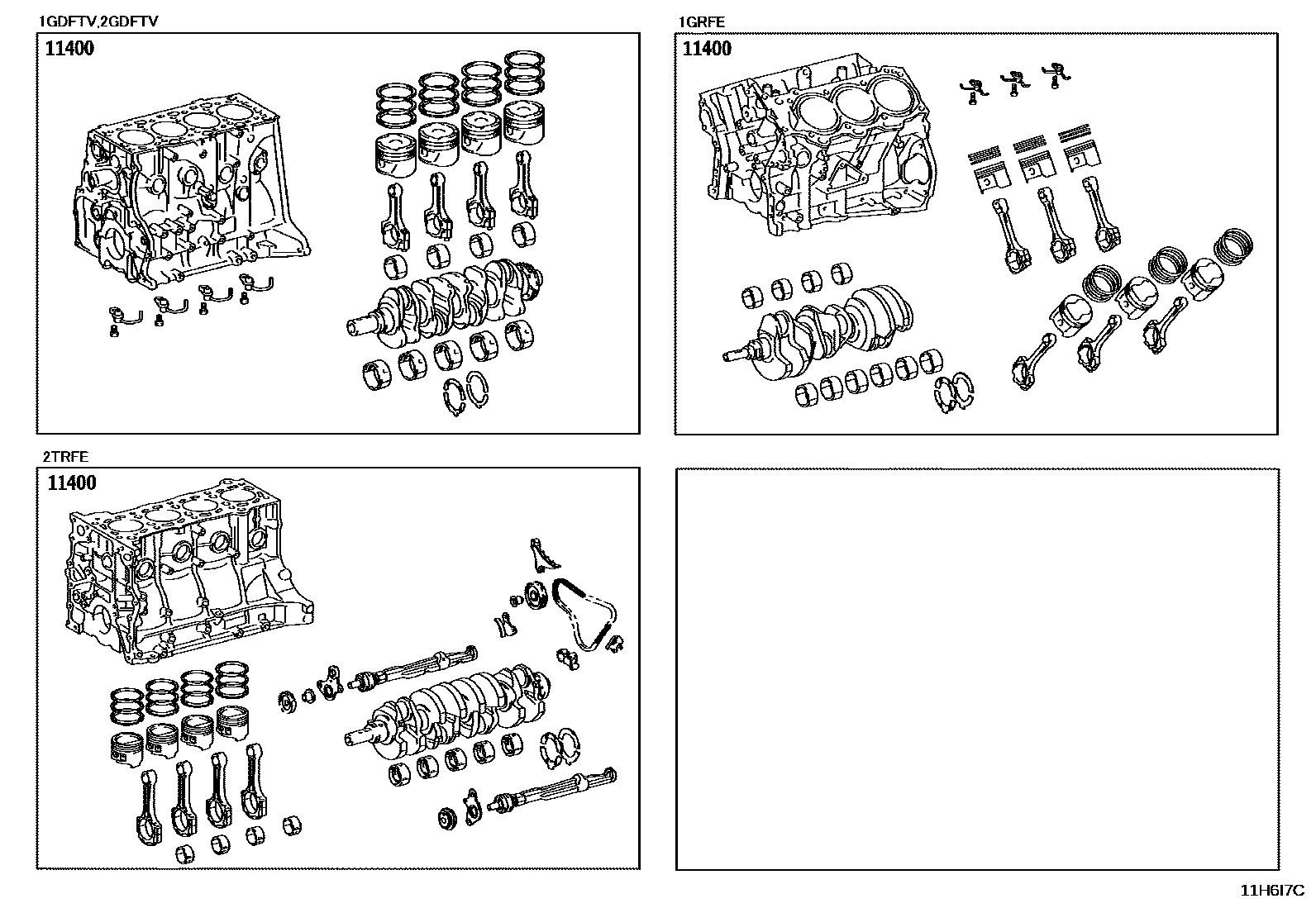 1GDFTV,2GDFTV

11400

1GRFE

11400

2TRFE

11400

11H6I7C