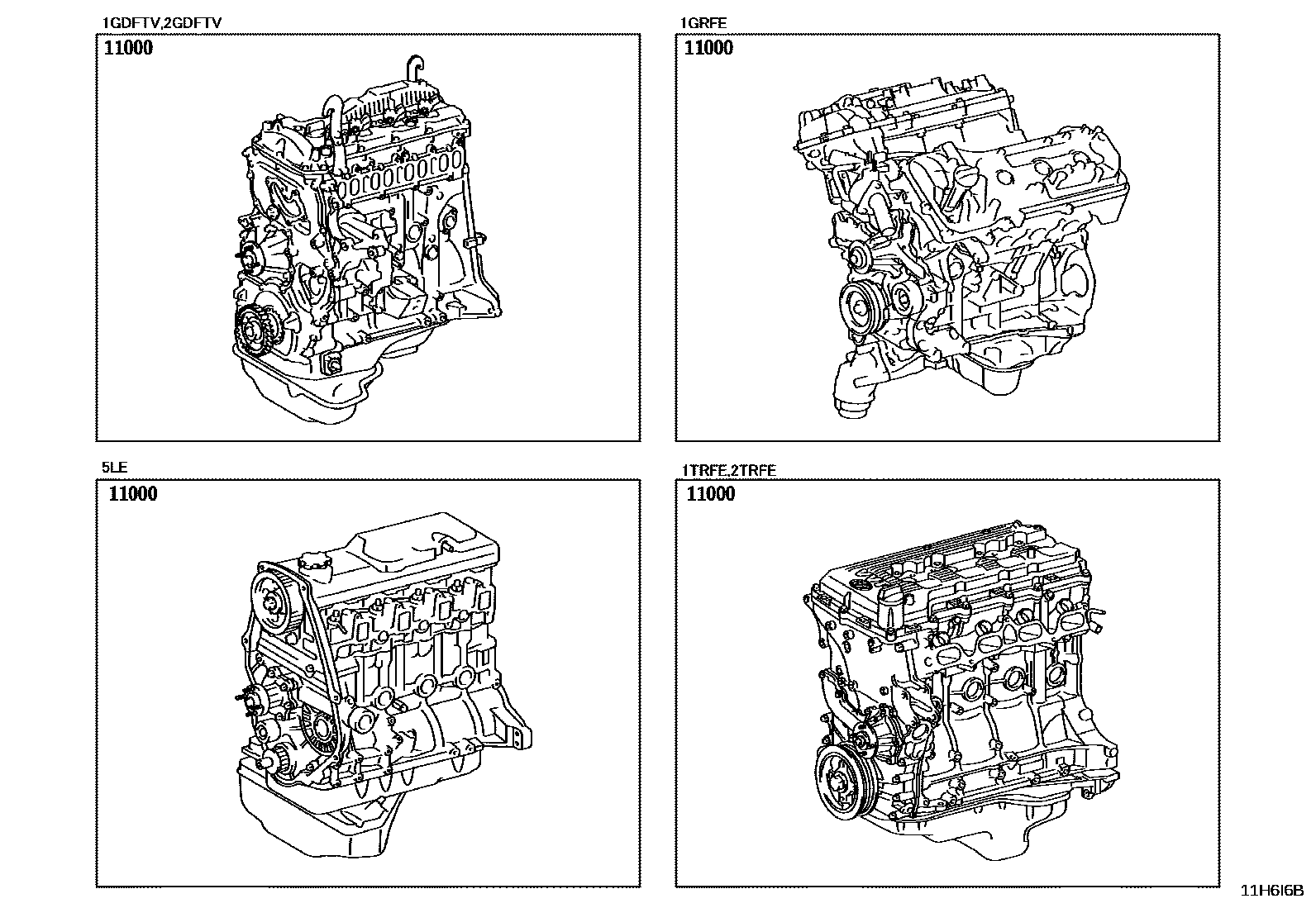 1GDFTV,2GDFTV

11000

1GRFE

11000

5LE

11000

1TRFE,2TRFE

11000

11H6I6B