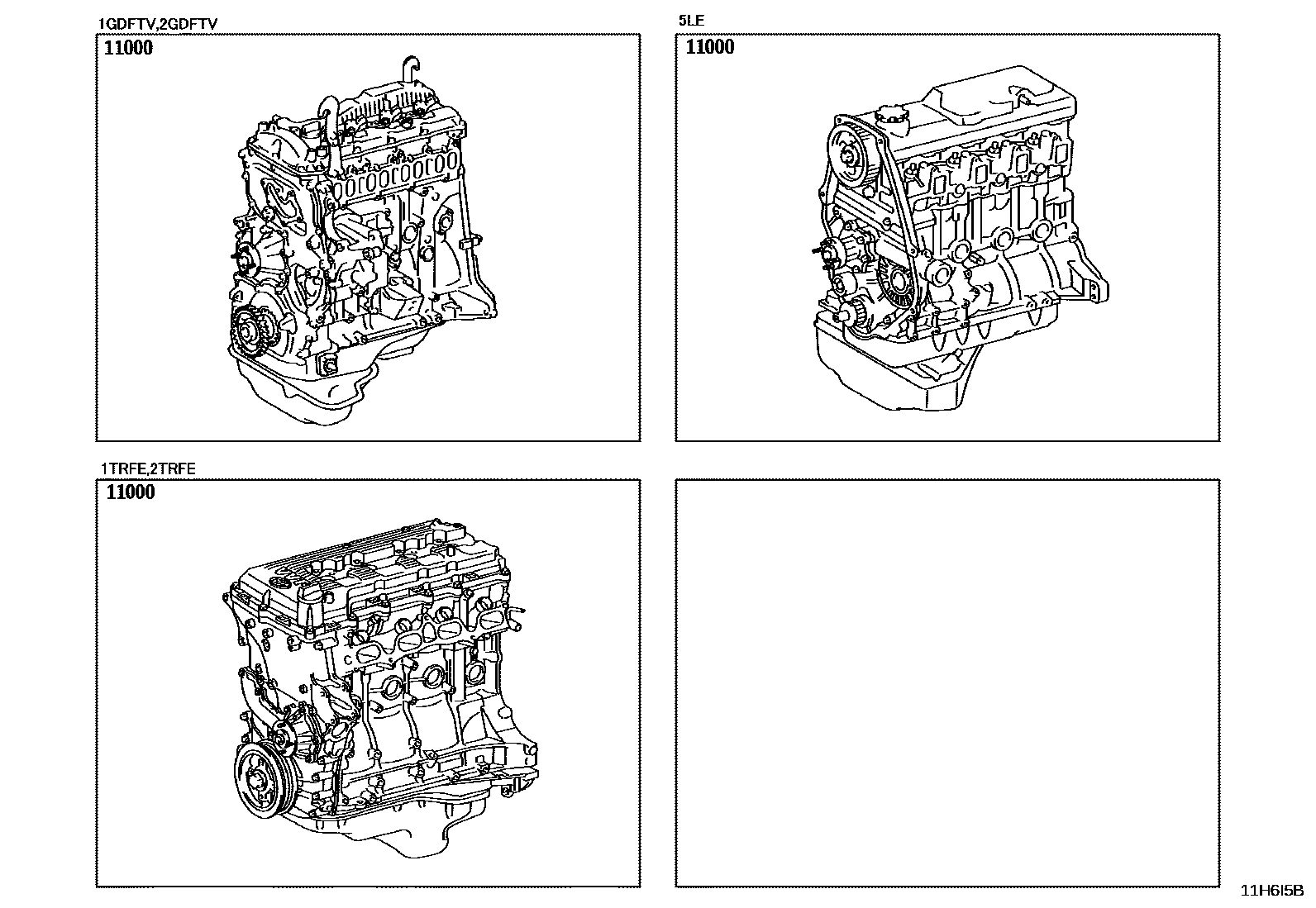 1GDFTV,2GDFTV

11000

5LE

11000

1TRFE,2TRFE

11000

11H6I5B