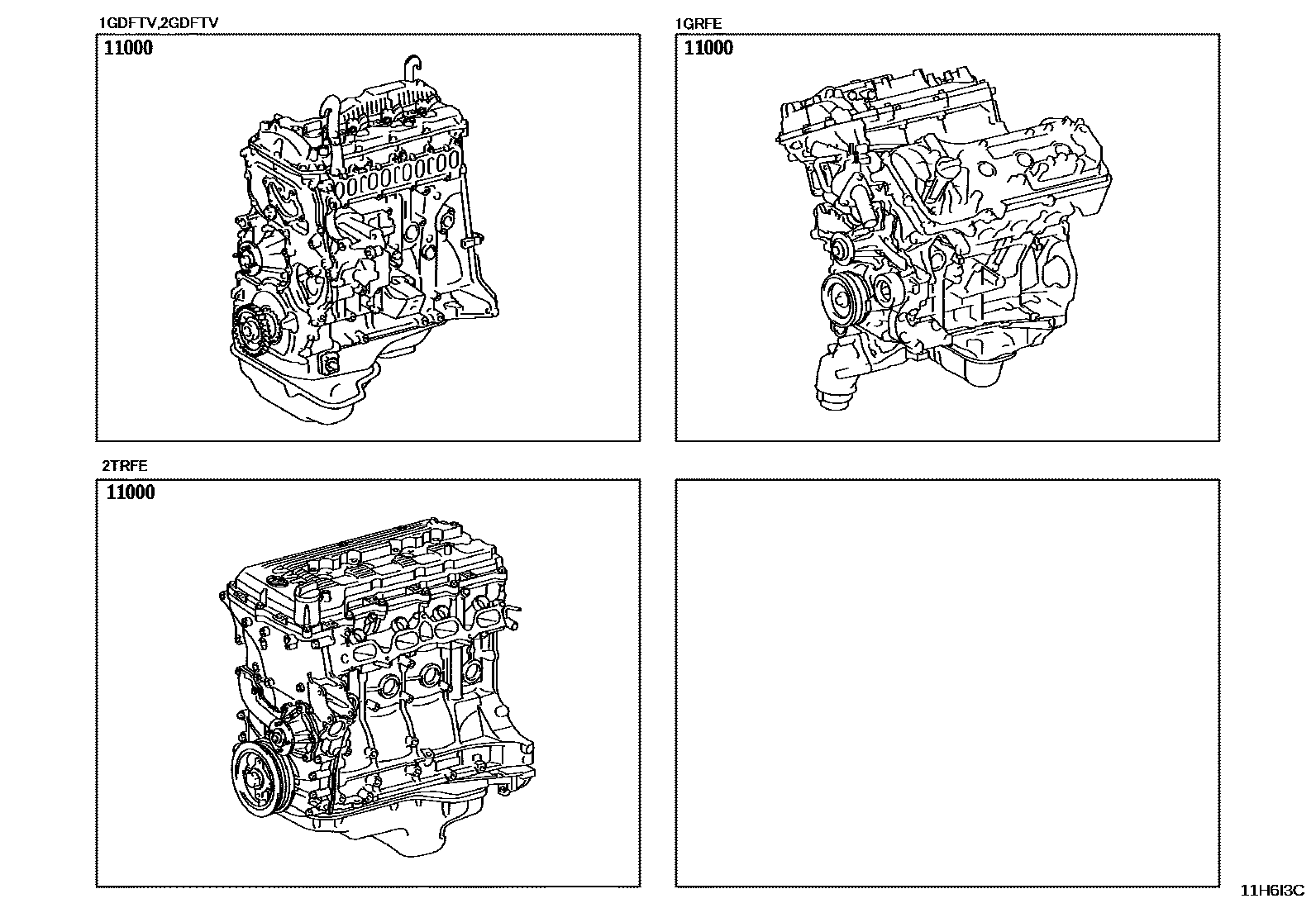 1GDFTV,2GDFTV

11000

1GRFE

11000

2TRFE

11000

11H6I3C