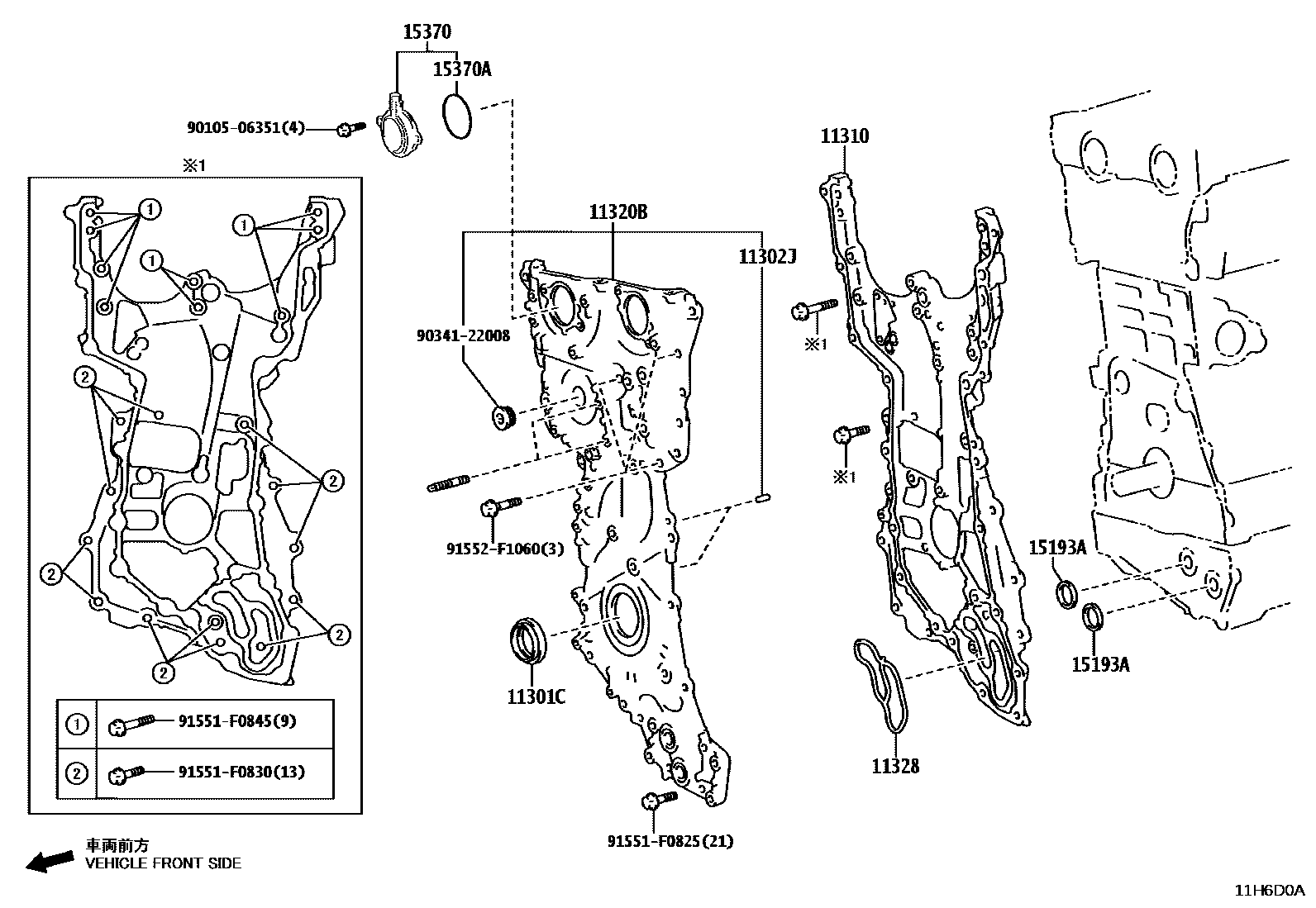 15370
15370A
90105-06351(4)
※1
1
1
1
2
2
2
2
2
| ① | 91551-F0845(9) |
|---|---|
| ② | 91551-F0830(13) |

11320B
11302J
90341-22008
91552-F1060(3)
11301C
91551-F0825(21)
11310
※1
※1
11328
15193A
15193A
車両前方
VEHICLE FRONT SIDE
11H6D0A