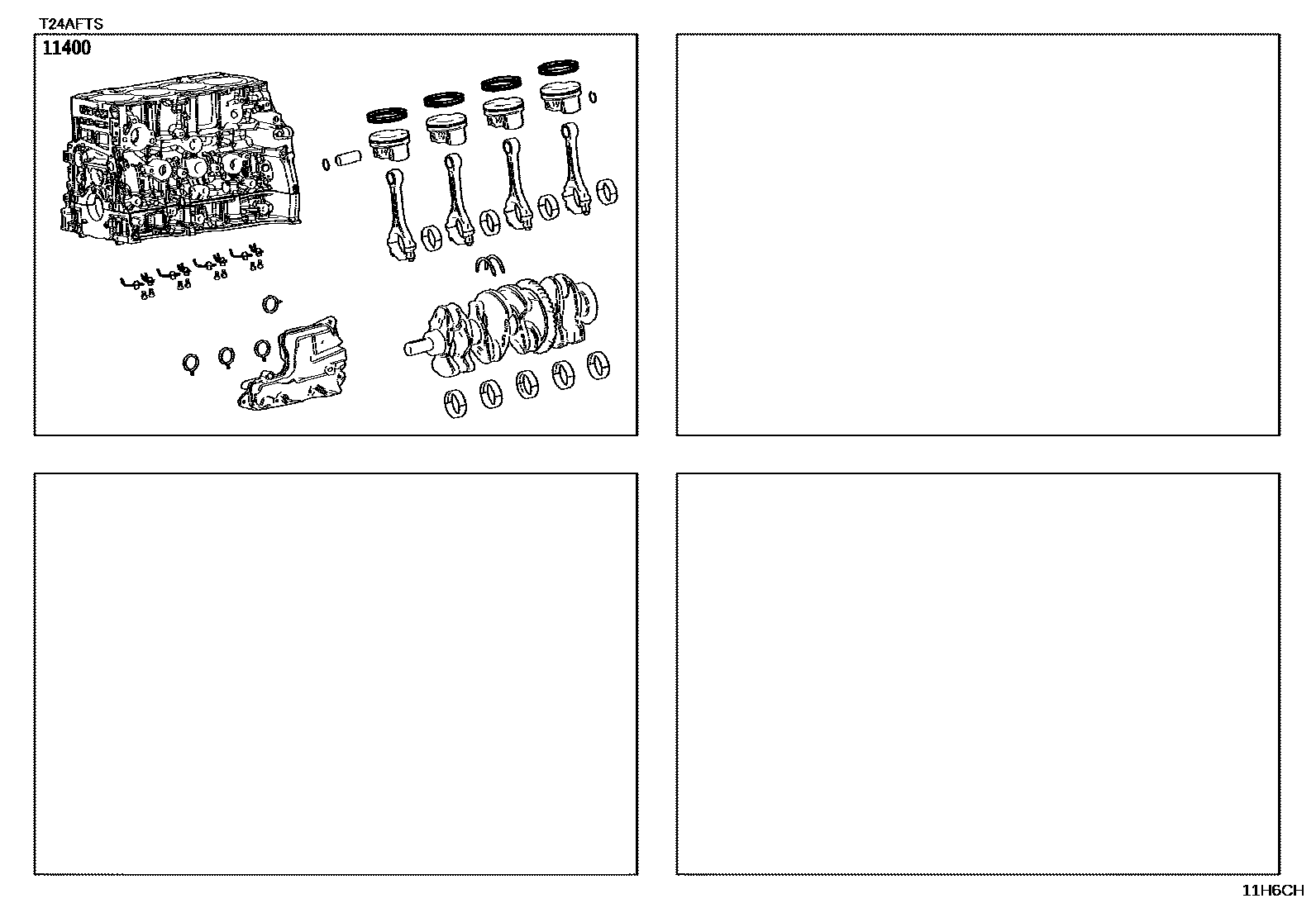 T24AFTS

11400

11H6CH