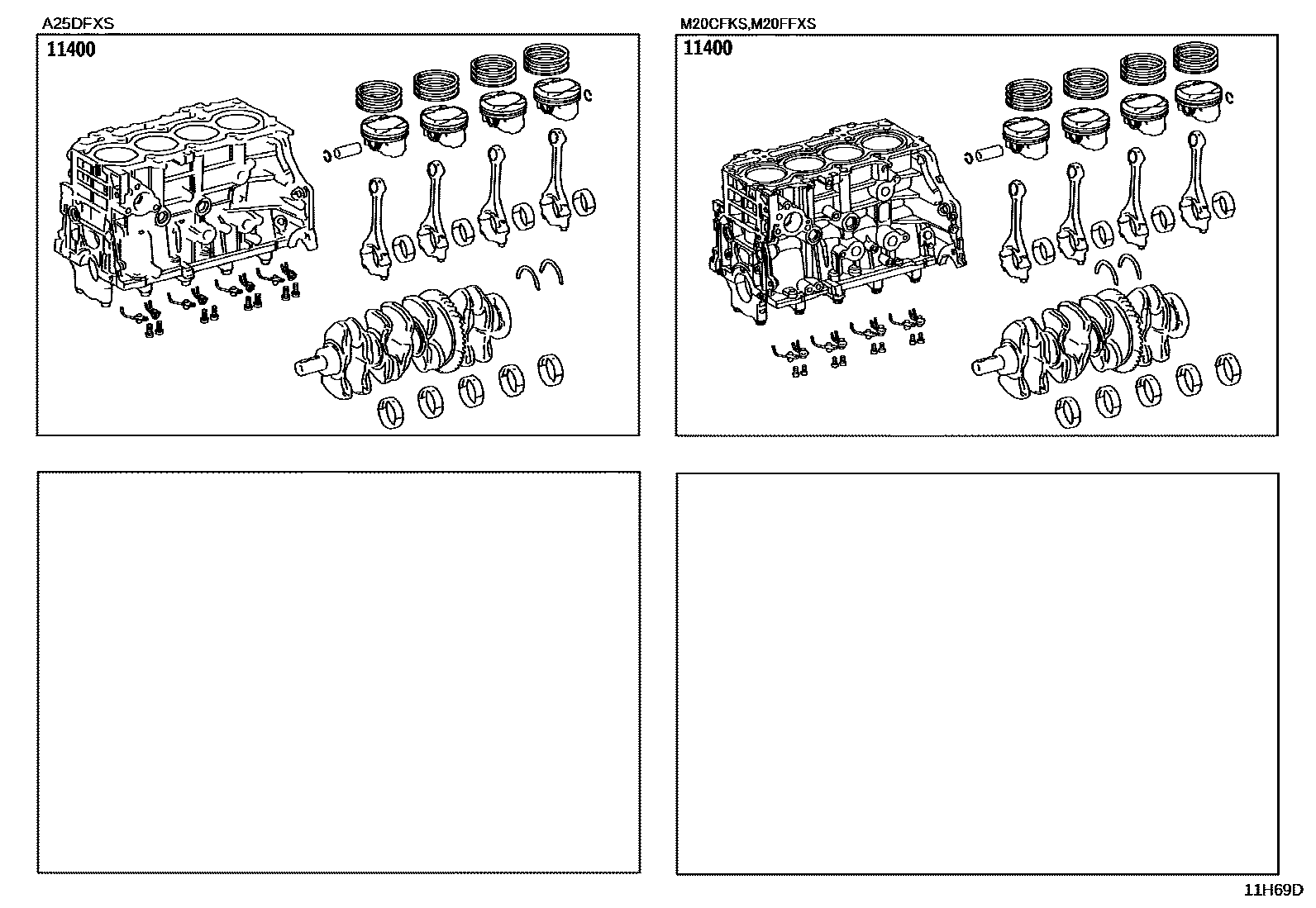 A25DFXS

11400

M20CFKS,M20FFXS

11400

11H69D