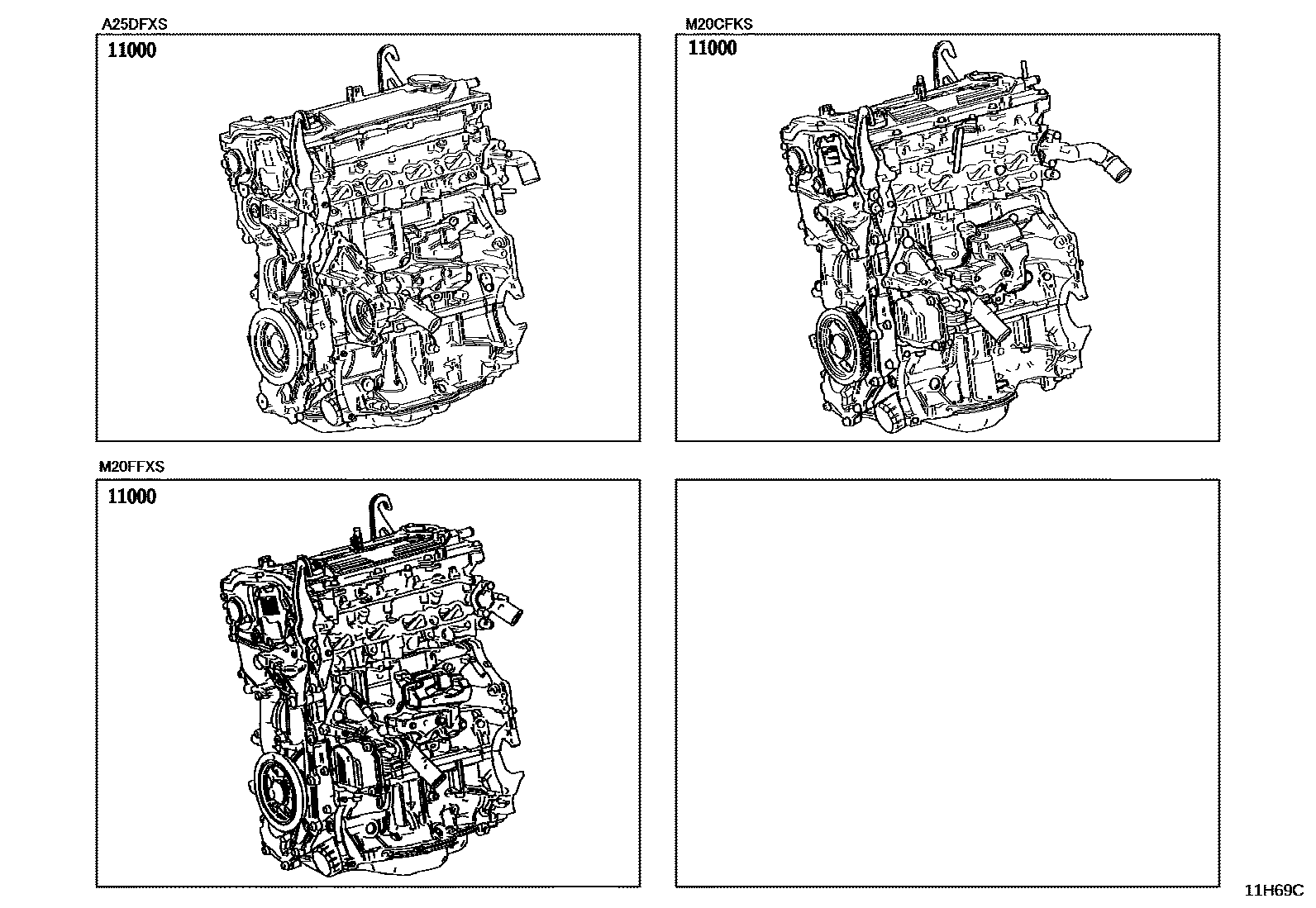 A25DFXS

11000

M20CFKS

11000

M20FFXS

11000

11H69C