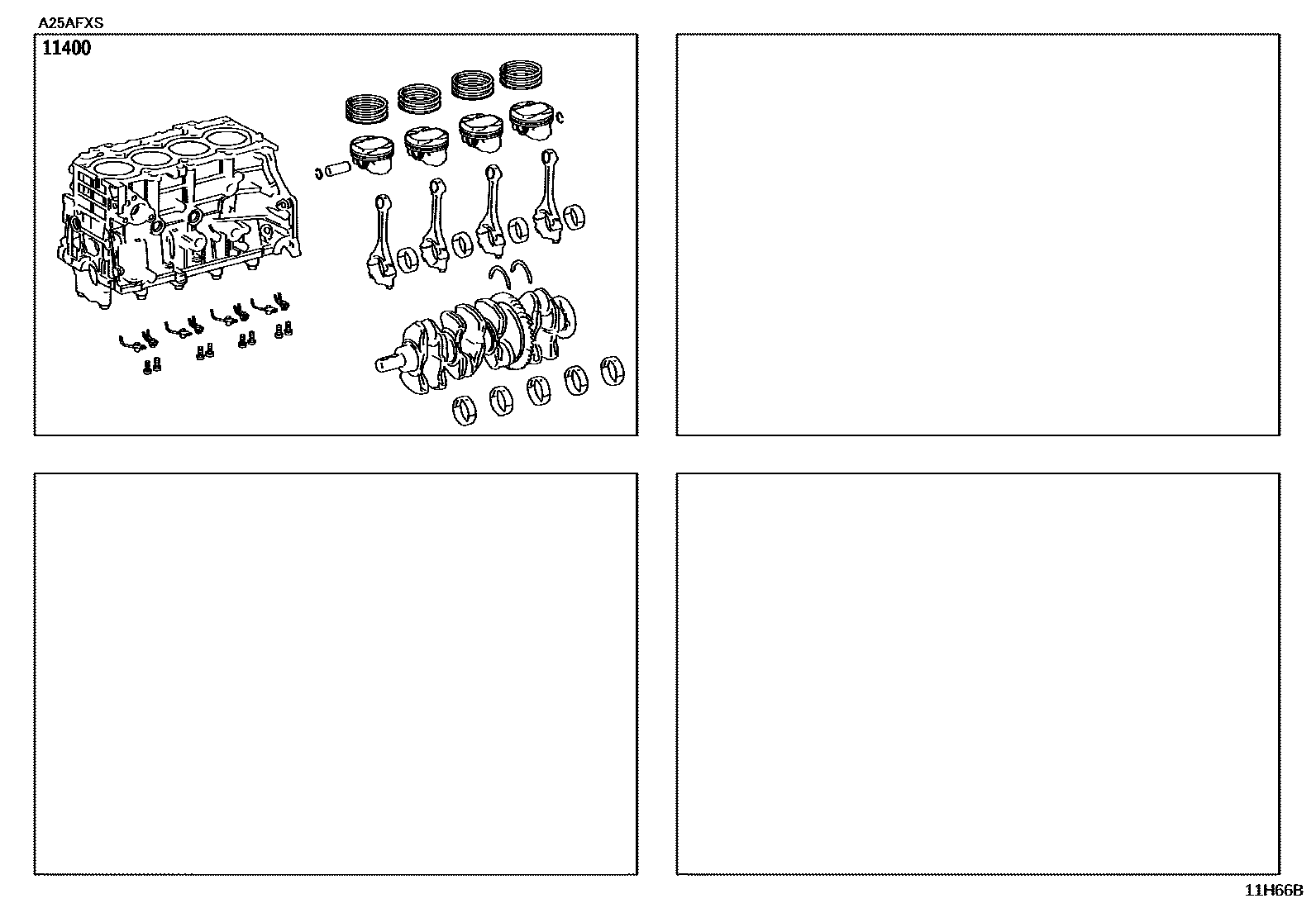 A25AFXS

11400

11H66B