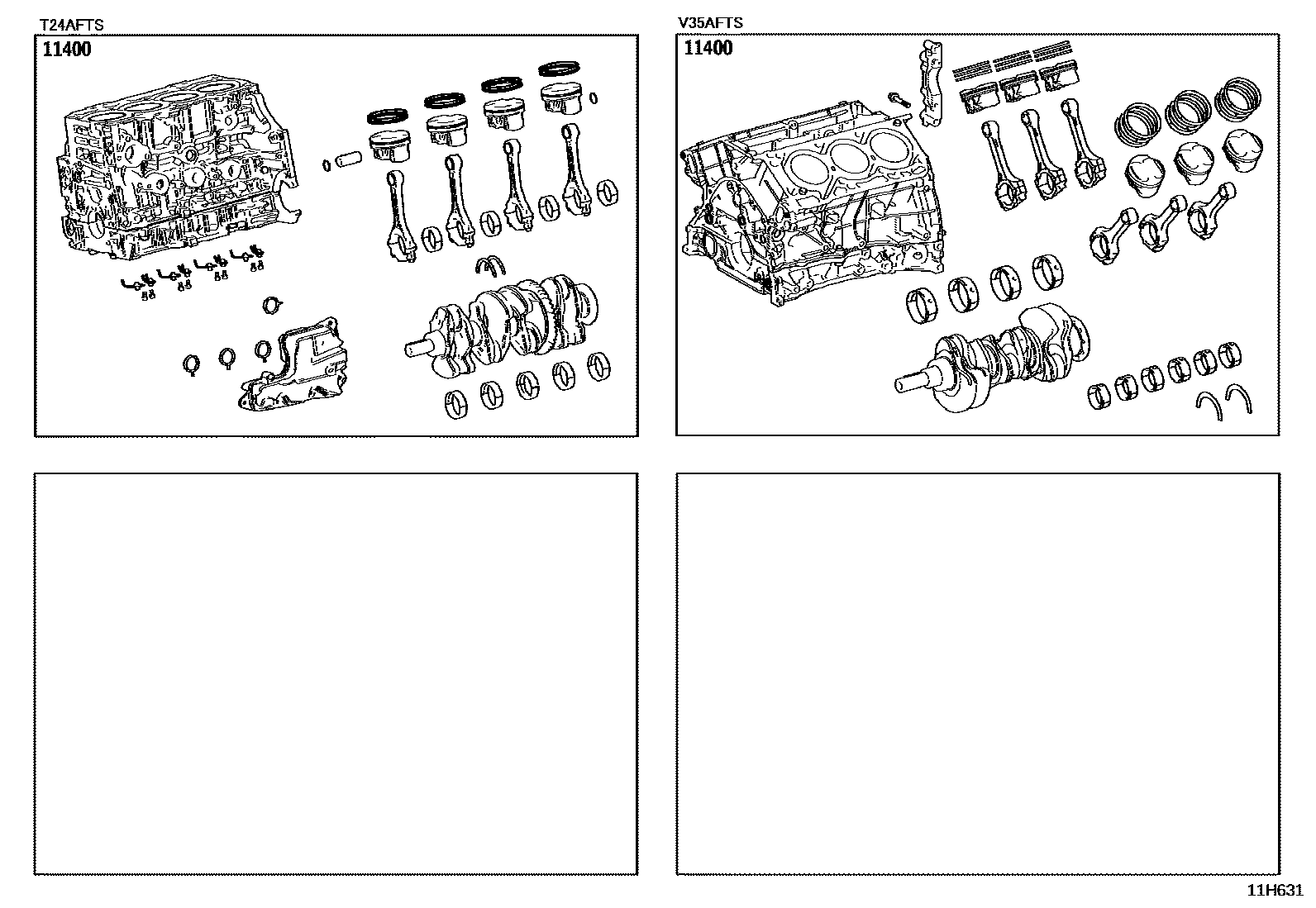 T24AFTS

11400

V35AFTS

11400

11H631