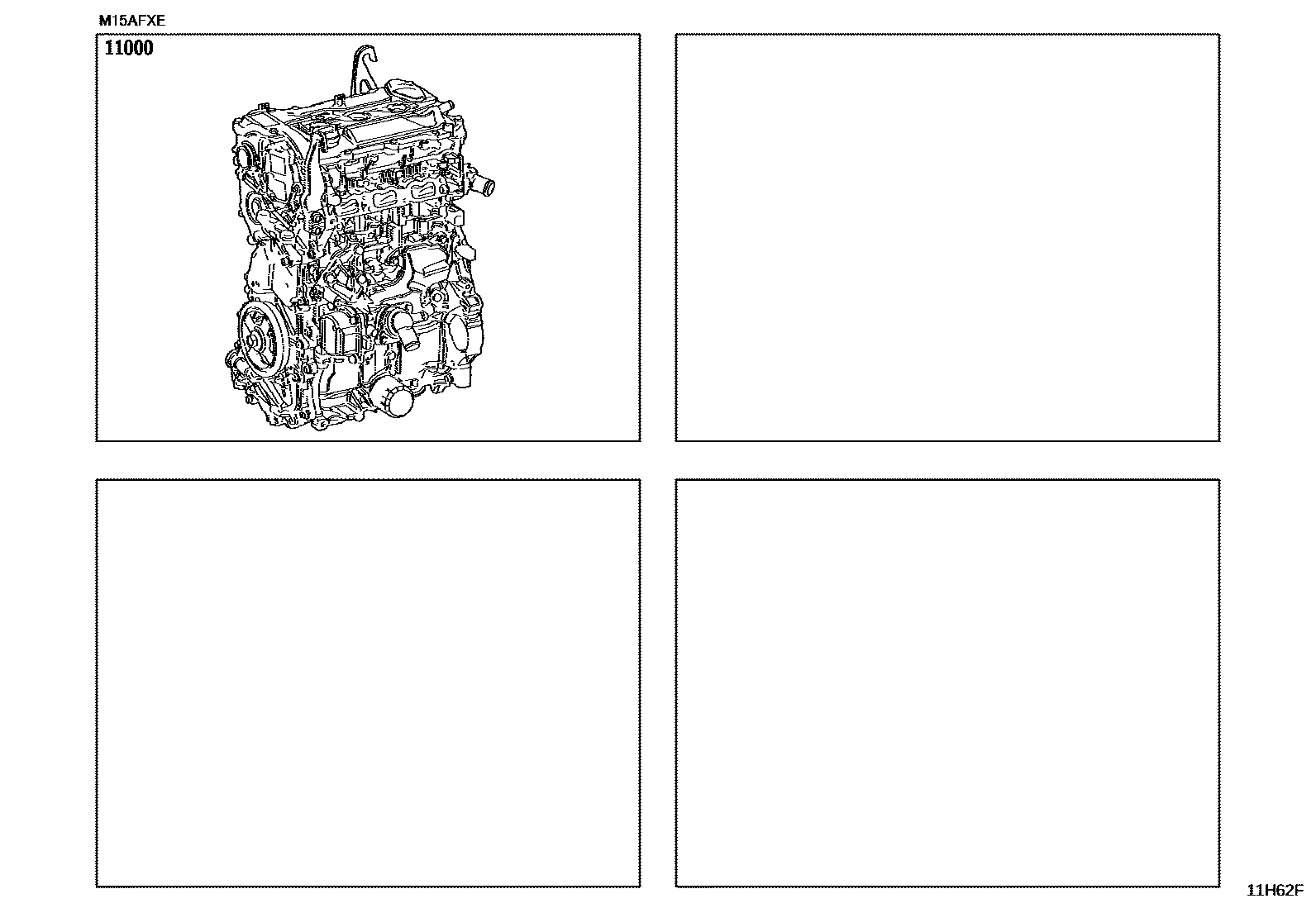 M15AFXE

11000

11H62F