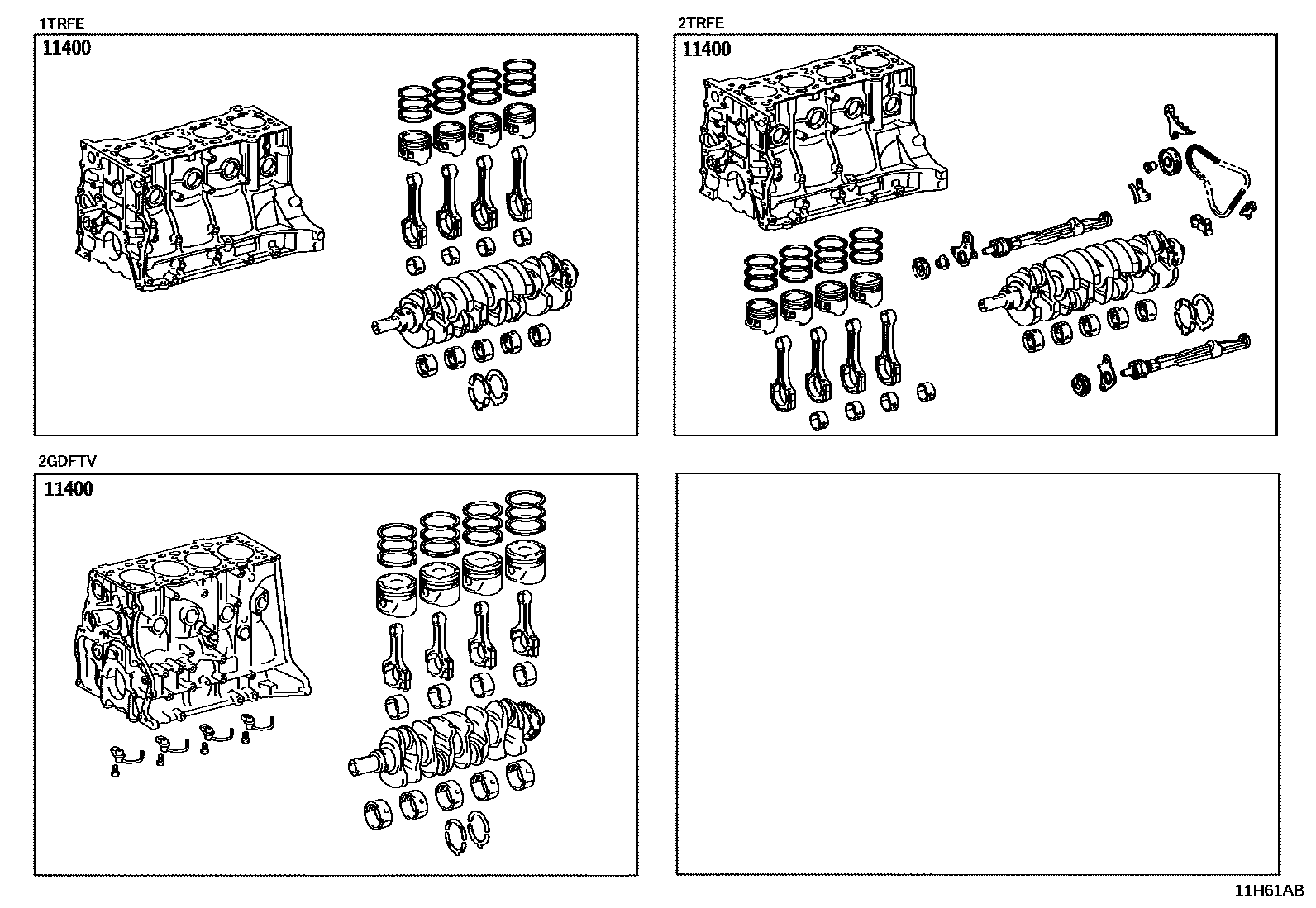 1TRFE

11400

2TRFE

11400

2GDFTV

11400

11H61AB