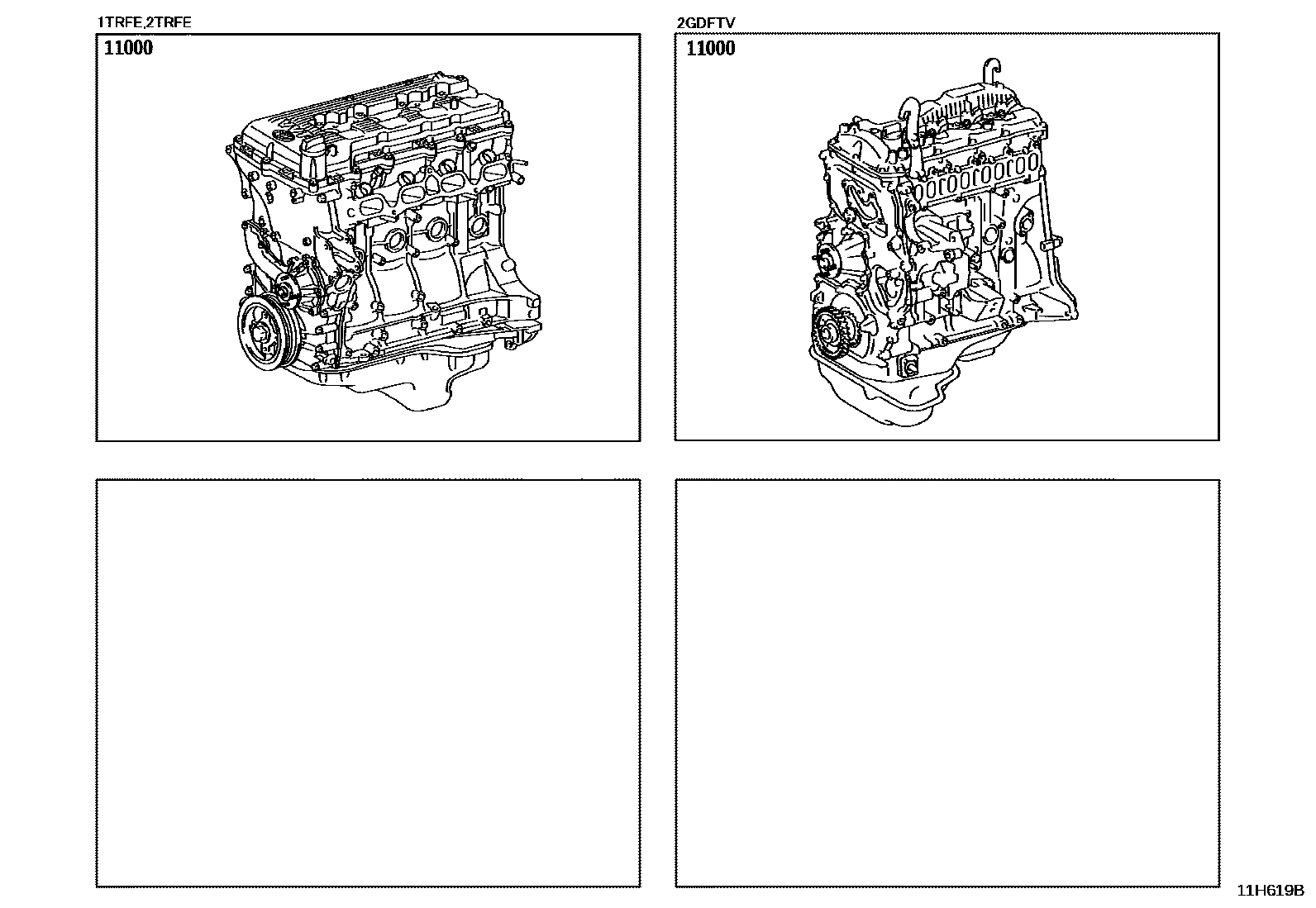 1TRFE,2TRFE

11000

2GDFTV

11000

11H619B