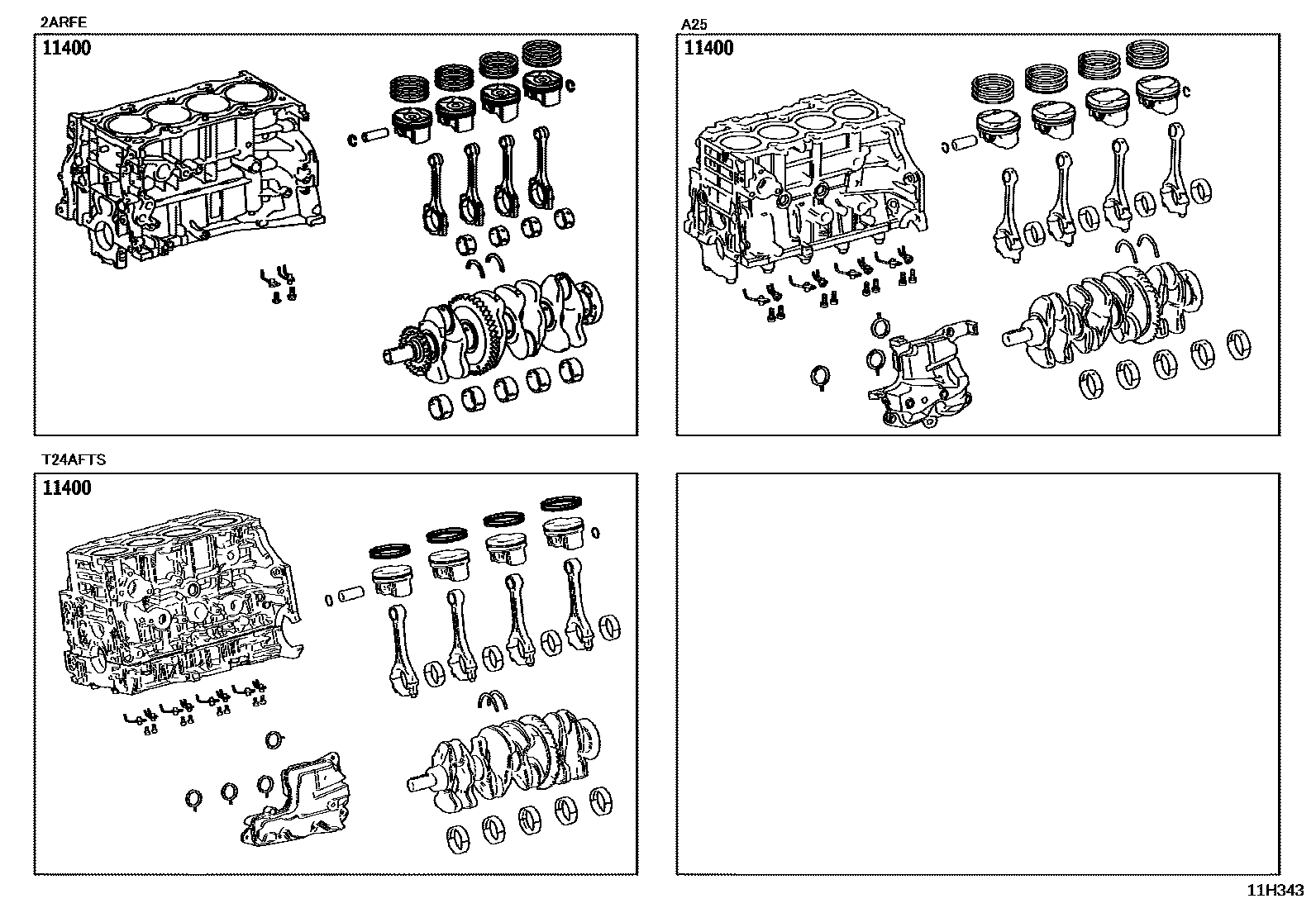 2ARFE

11400

A25

11400

T24AFTS

11400

11H343