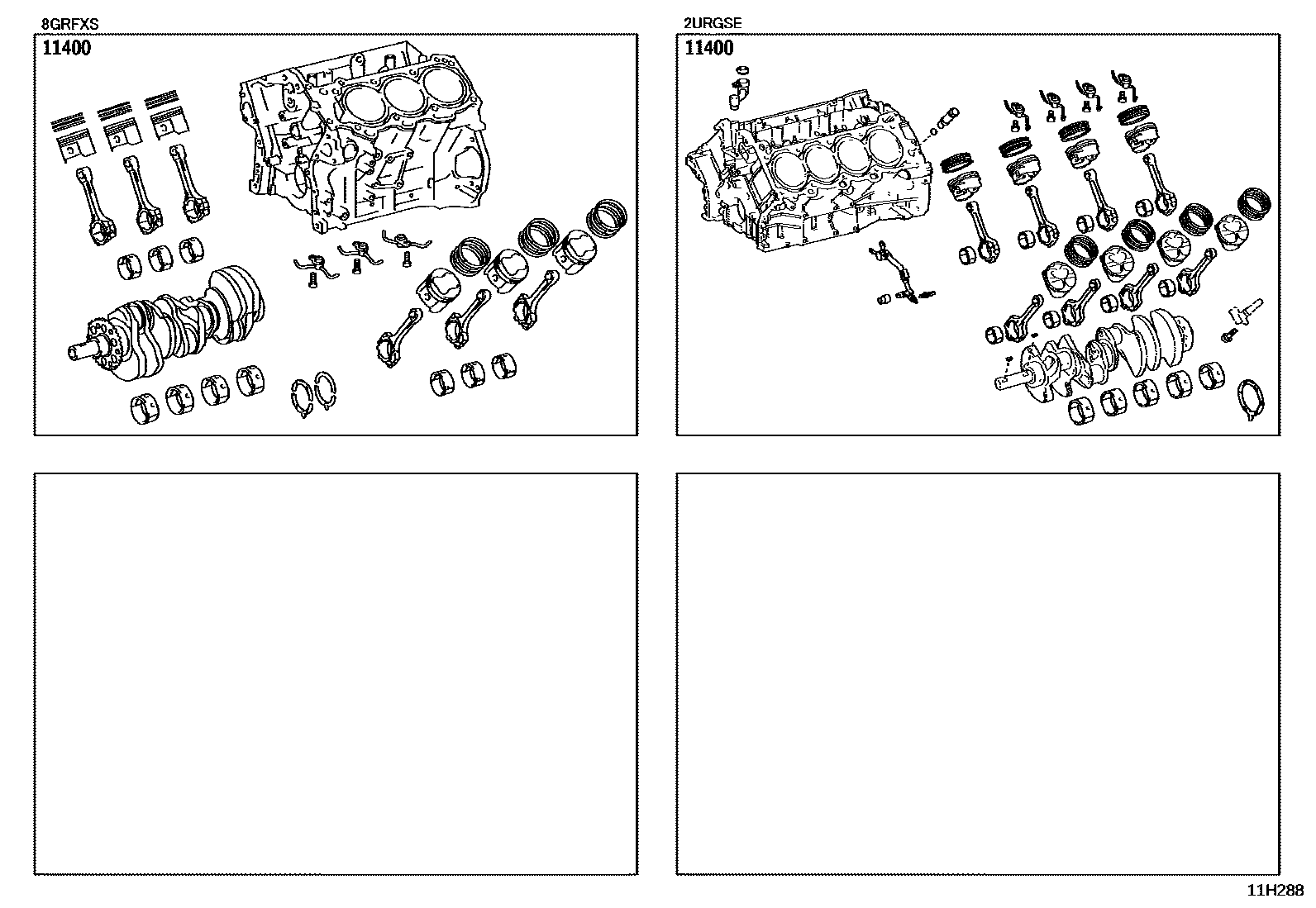 8GRFXS
11400

2URGSE
11400

11H288