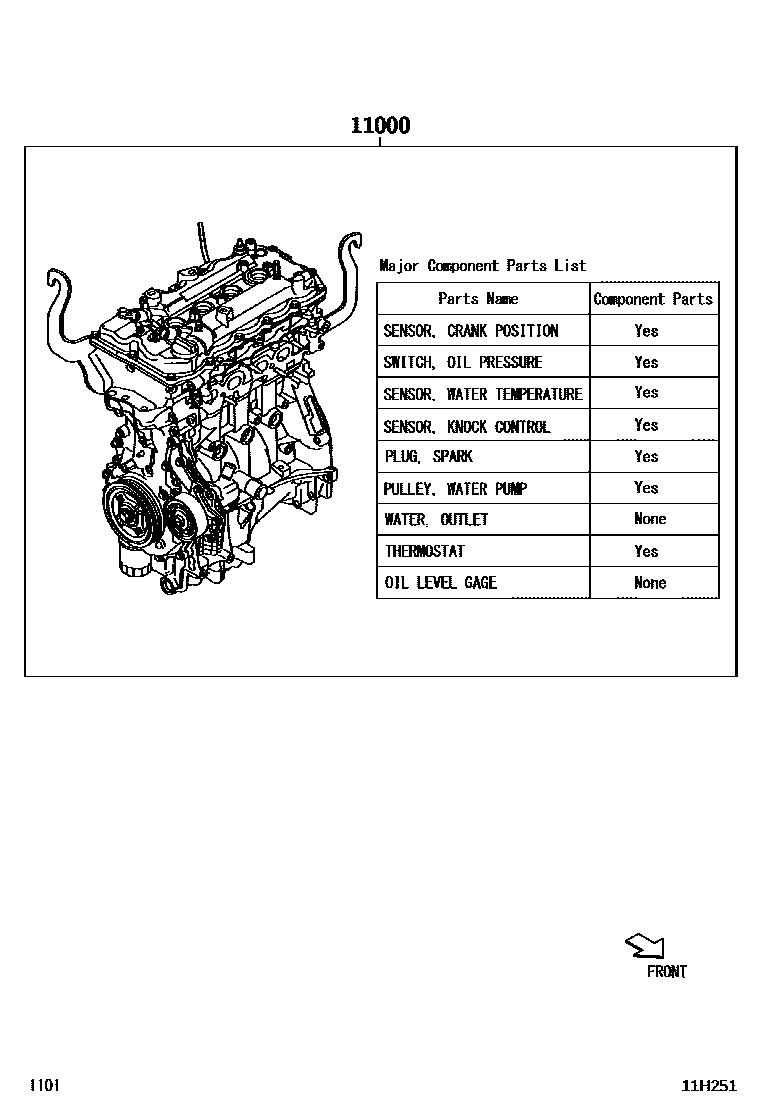 11000

Major Component Parts List

| Parts Name | Component Parts |
|---|---|
| SENSOR, CRANK POSITION | Yes |
| SWITCH, OIL PRESSURE | Yes |
| SENSOR, WATER TEMPERATURE | Yes |
| SENSOR, KNOCK CONTROL | Yes |
| PLUG, SPARK | Yes |
| PULLEY, WATER PUMP | Yes |
| WATER, OUTLET | None |
| THERMOSTAT | Yes |
| OIL LEVEL GAGE | None |

FRONT

1101

11H251