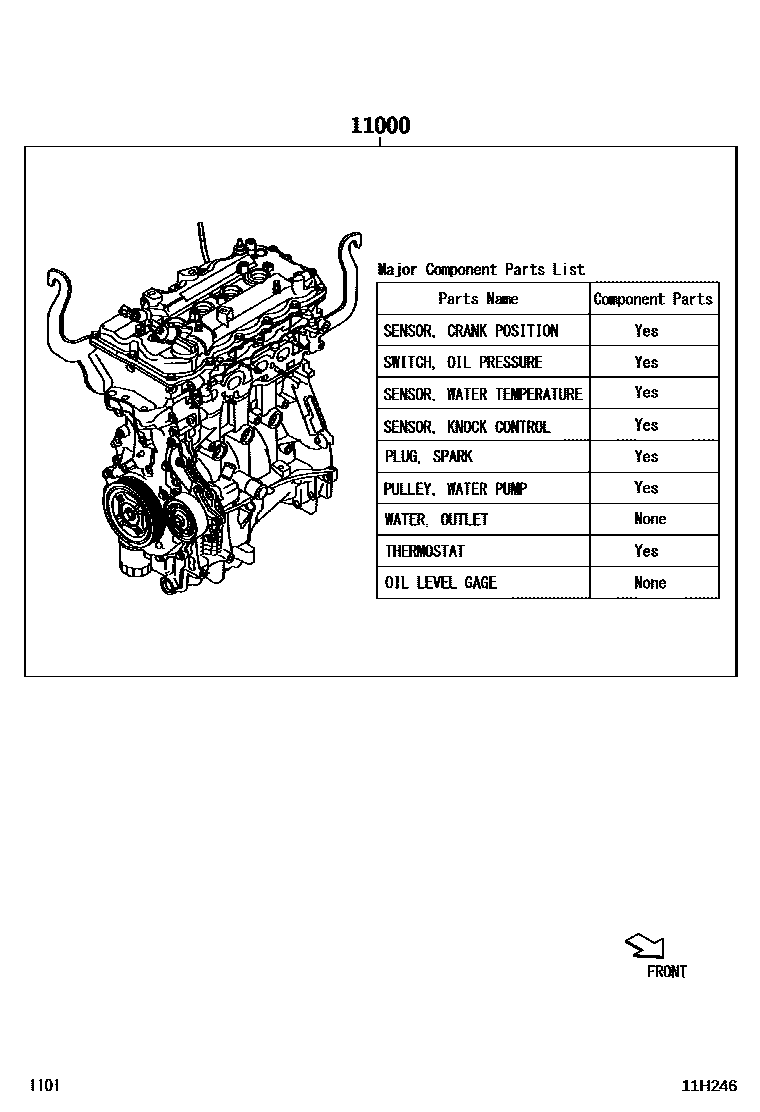 11000

Major Component Parts List

| Parts Name | Component Parts |
|---|---|
| SENSOR, CRANK POSITION | Yes |
| SWITCH, OIL PRESSURE | Yes |
| SENSOR, WATER TEMPERATURE | Yes |
| SENSOR, KNOCK CONTROL | Yes |
| PLUG, SPARK | Yes |
| PULLEY, WATER PUMP | Yes |
| WATER, OUTLET | None |
| THERMOSTAT | Yes |
| OIL LEVEL GAGE | None |

FRONT

1101

11H246