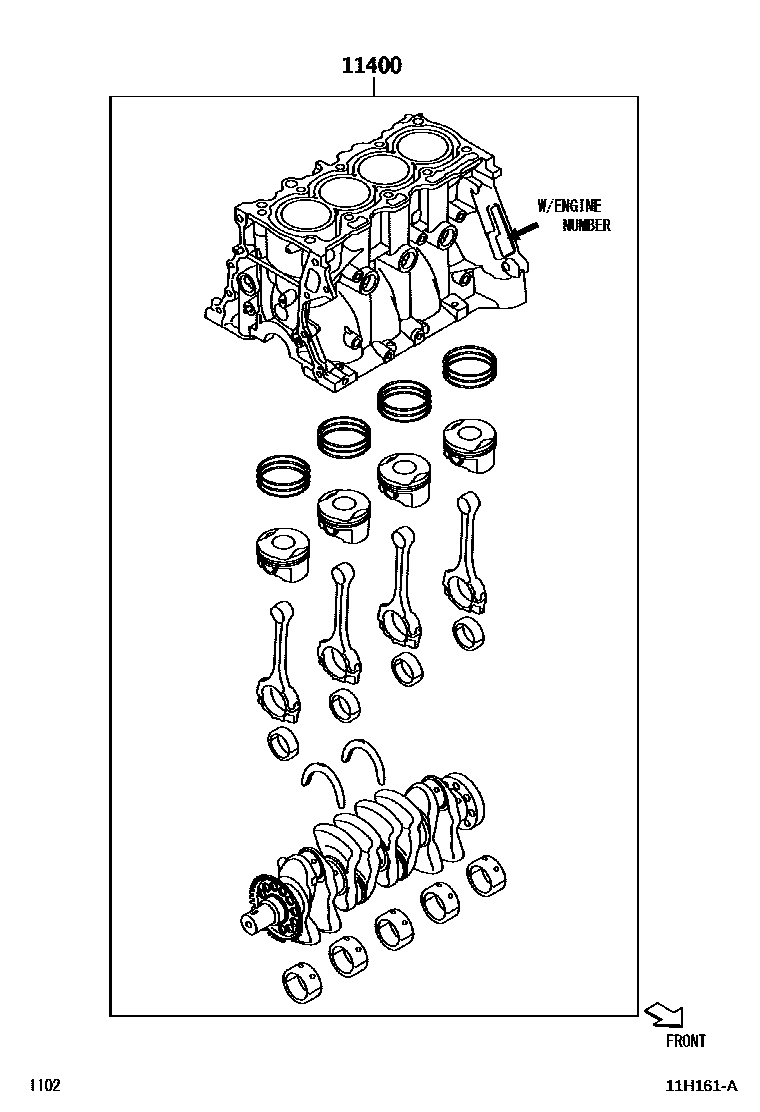 11400

W/ENGINE NUMBER

FRONT

1102

11H161-A