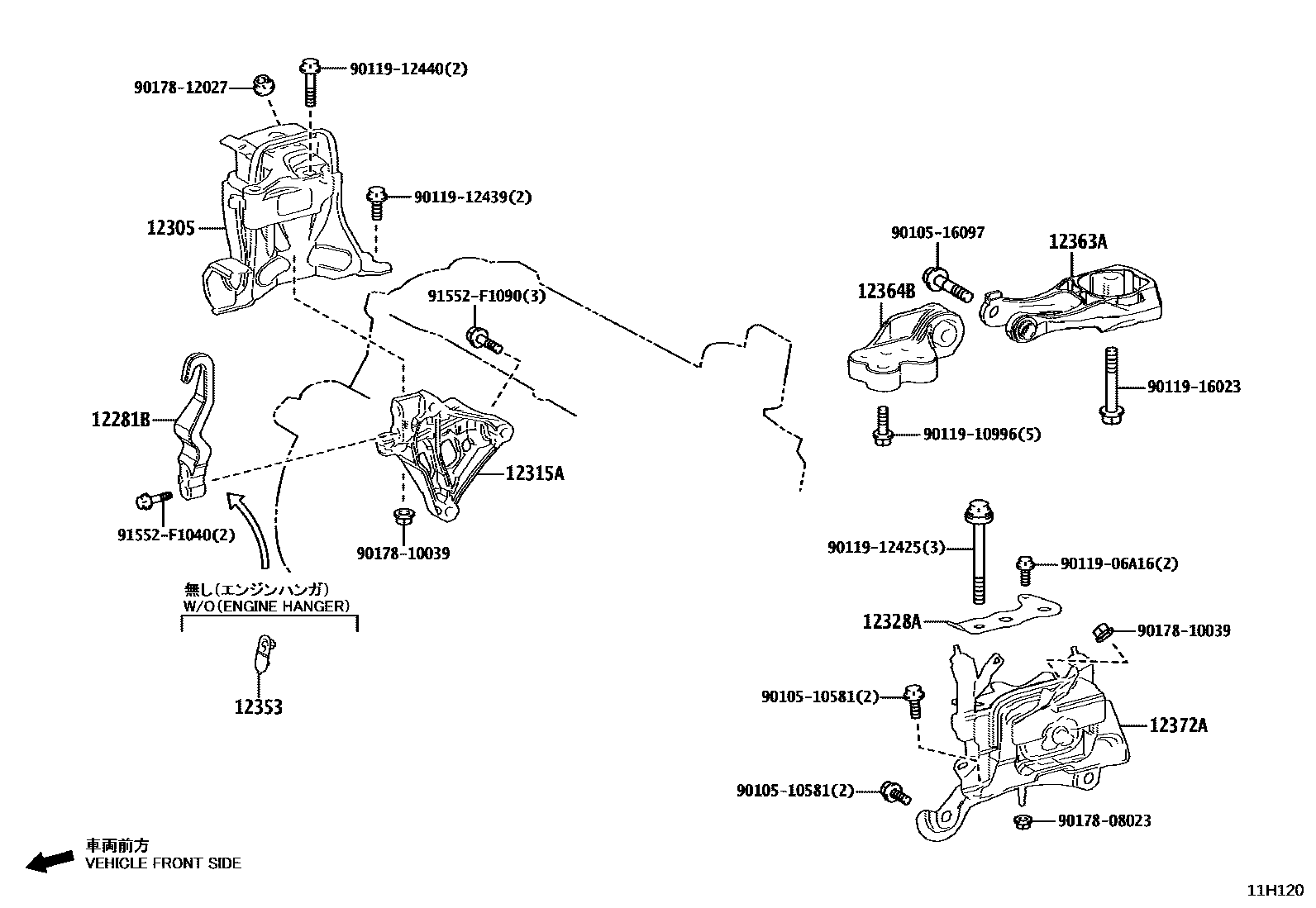 90178-12027
90119-12440(2)
90119-12439(2)
12305
91552-F1090(3)
12281B
12315A
91552-F1040(2)
90178-10039
無し(エンジンハンガ)
W/O(ENGINE HANGER)
12353
90105-16097
12363A
12364B
90119-16023
90119-10996(5)
90119-12425(3)
90119-06A16(2)
12328A
90178-10039
90105-10581(2)
12372A
90105-10581(2)
90178-08023
車両前方
VEHICLE FRONT SIDE
11H120