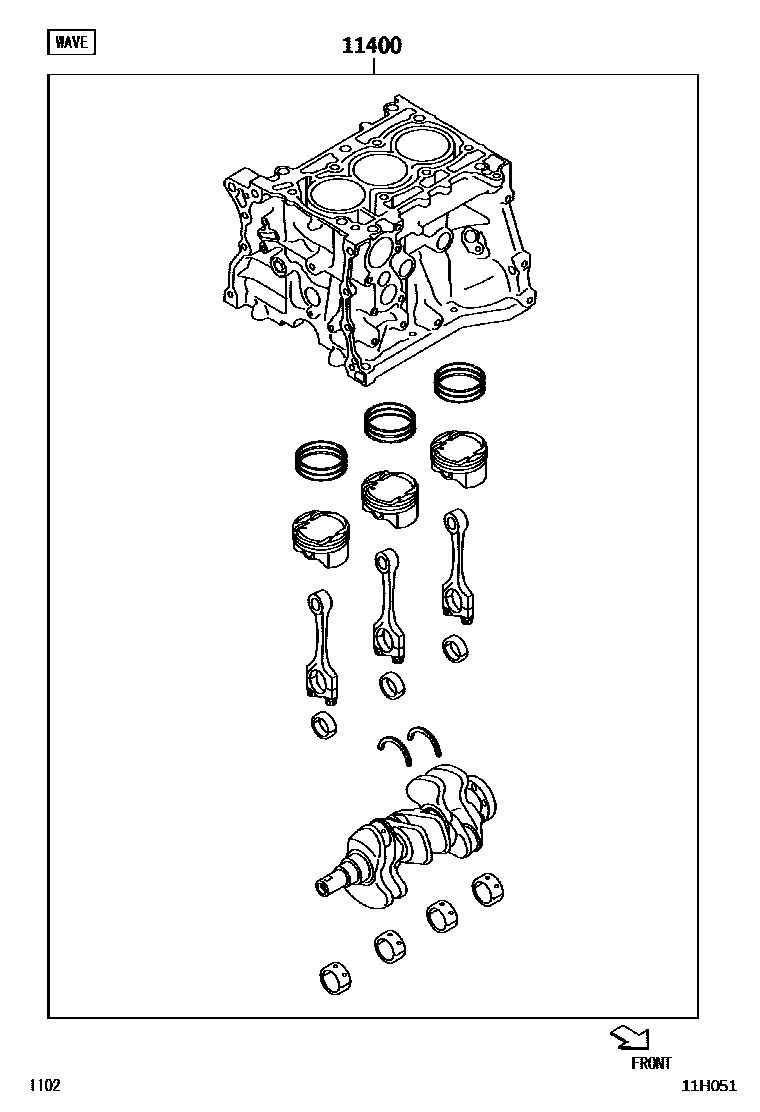 WAVE

11400

FRONT

1102

11H051